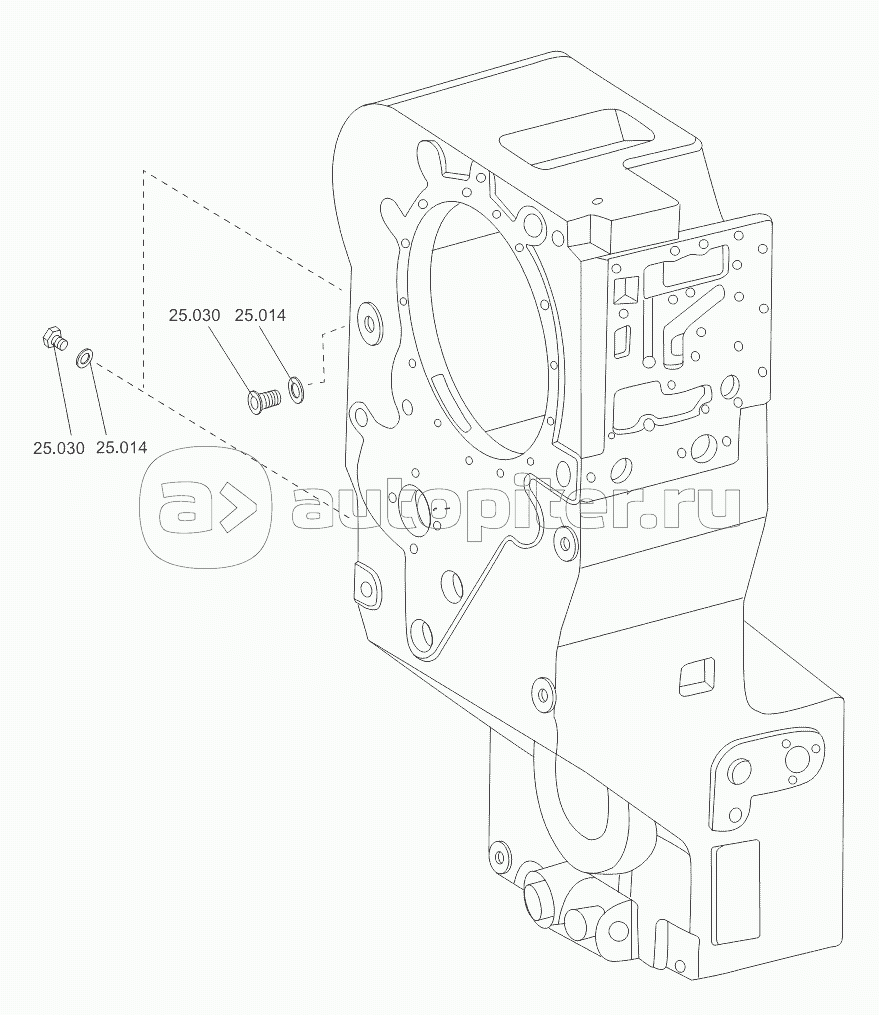 25.030 25.014

25.030 25.014

autopiter.ru