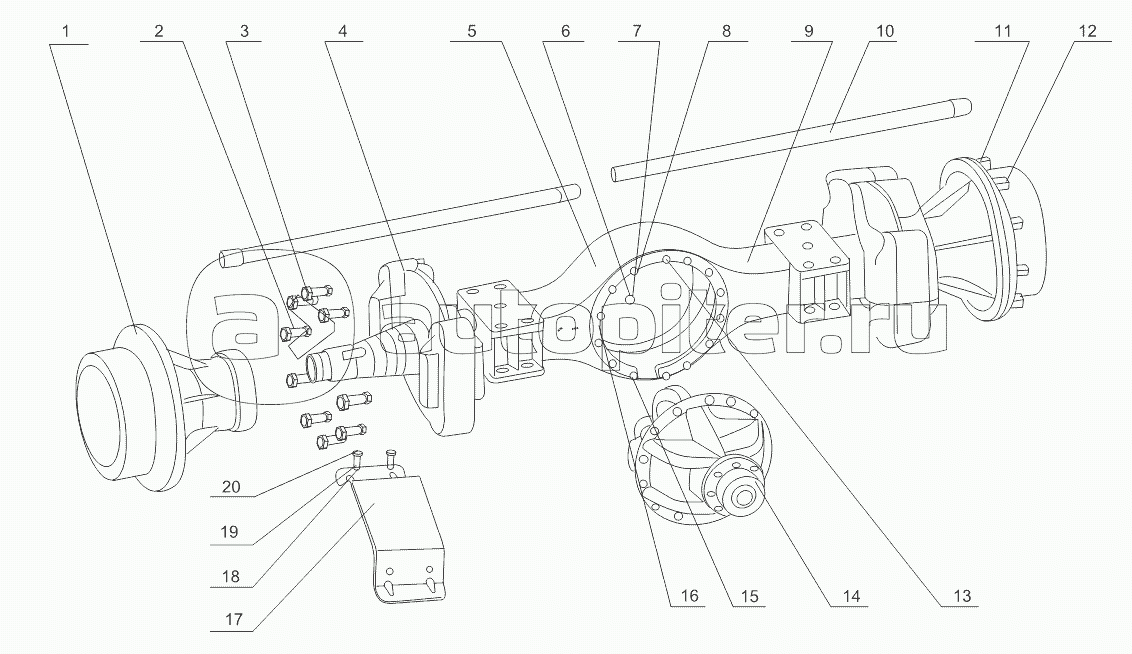 1
2
3
4
5
6
7
8
9
10
11
12
autopiter.ru
20
19
18
17
16
15
14
13