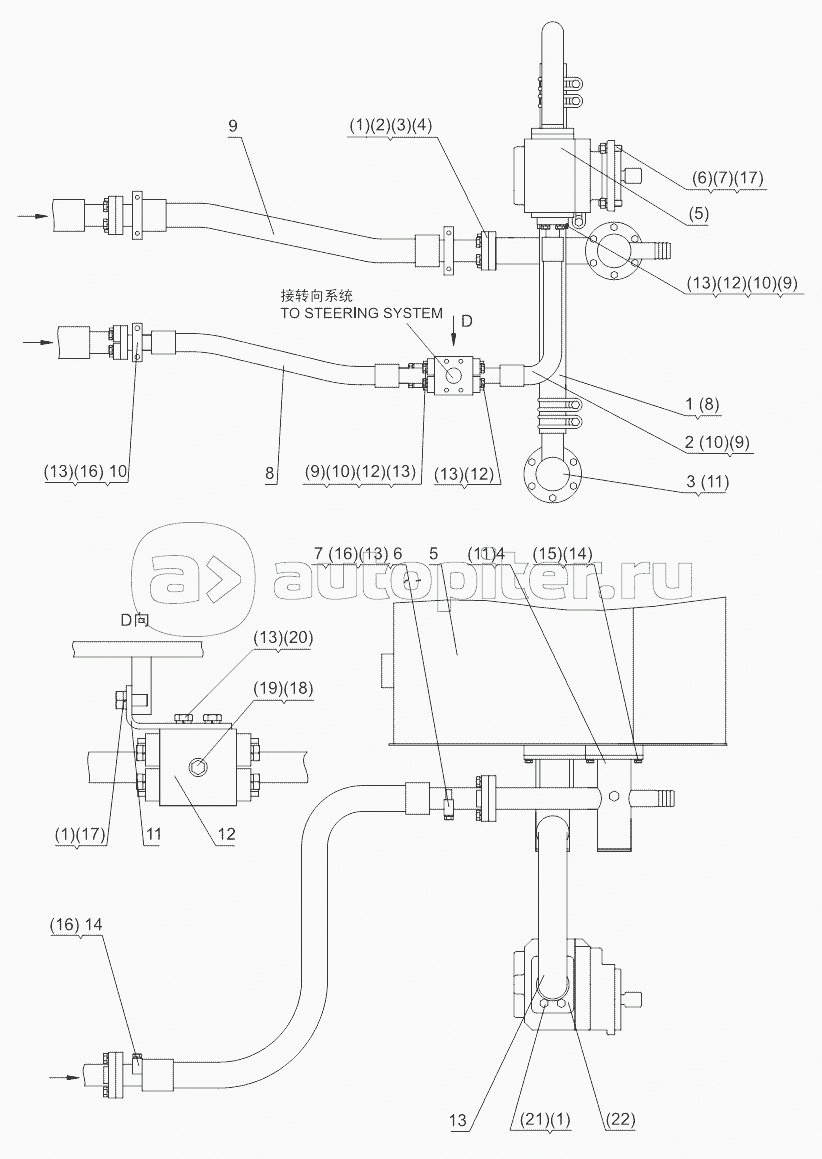 9
(1)(2)(3)(4)
(6)(7)(17)
(5)
(13)(12)(10)(9)
接转向系统
TO STEERING SYSTEM
D
1 (8)
2 (10)(9)
3 (11)
(13)(16) 10
8
(9)(10)(12)(13)
(13)(12)
autopiter.ru
7 (16)(13) 6
5
(11)4
(15)(14)
D向
(13)(20)
(19)(18)
(1)(17)
11
12
(16) 14
13
(21)(1)
(22)