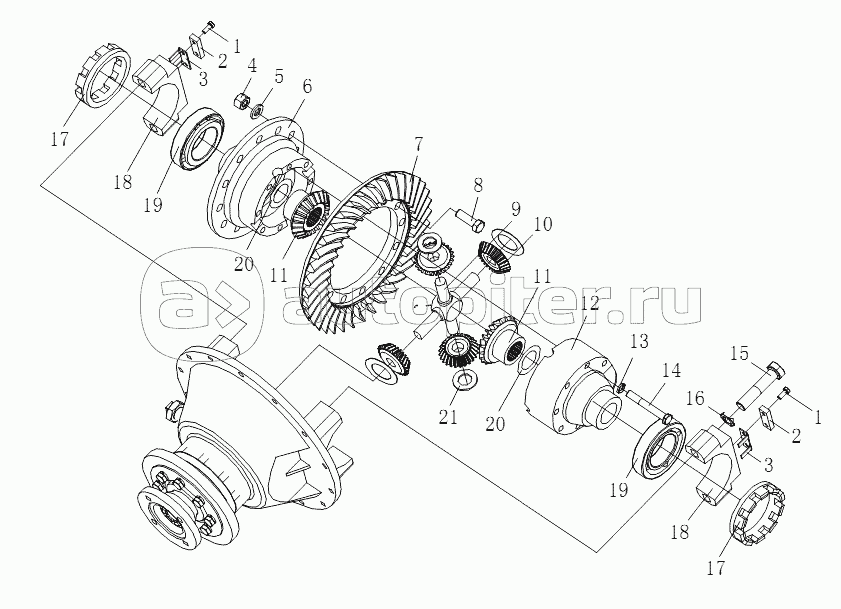 1
2
3
4
5
6
17
18
19
7
8
9
10
20
11
11
12
13
14
15
16
1
2
3
21
20
19
18
17
autopiter.ru