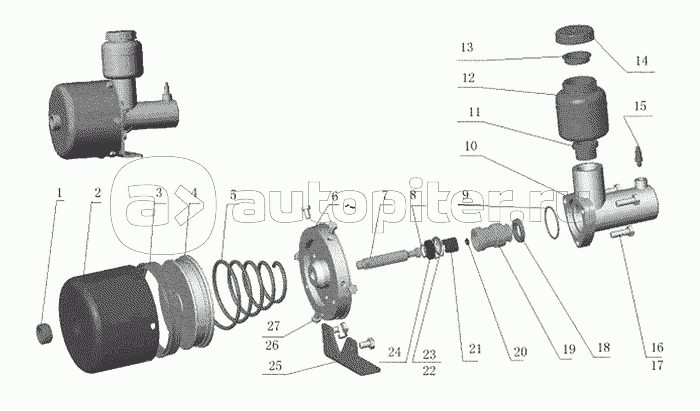 13
14
12
15
11
10
1
2
3
4
5
6
7
8
9
autopiter.ru
27
26
25
24
23
22
21
20
19
18
16
17