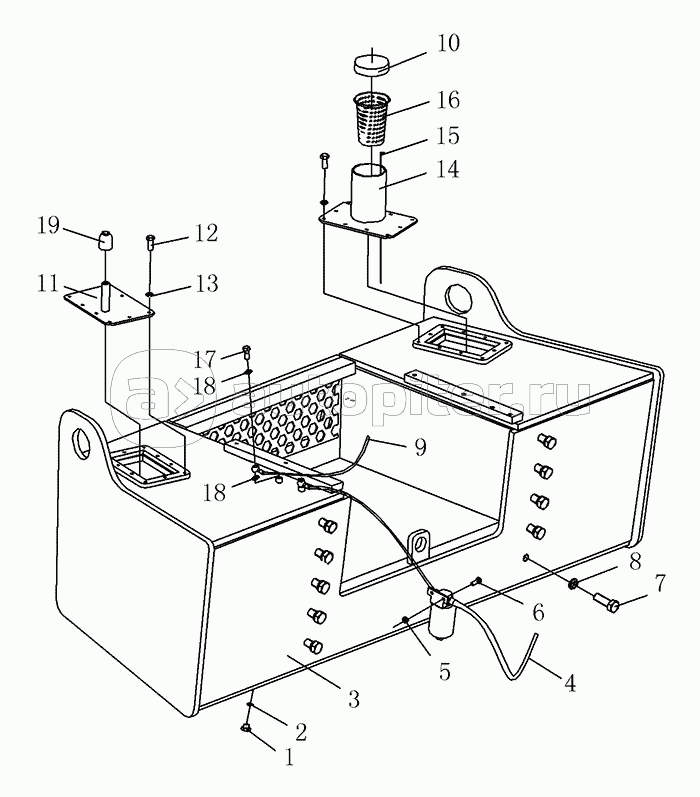 10
16
15
14
19
12
11
13
17
18
autopiter.ru
9
18
8
7
6
5
4
3
2
1