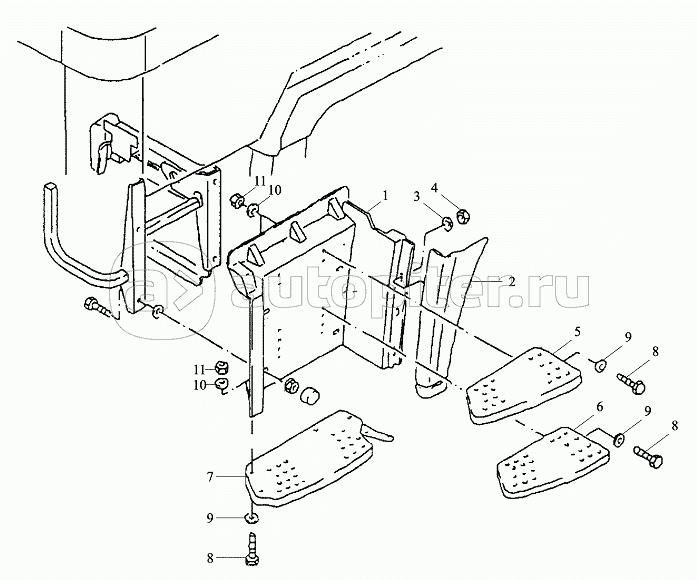 11
10
1
3
4
2
autopiter.ru
5
9
8
11
10
6
9
8
7
9
8