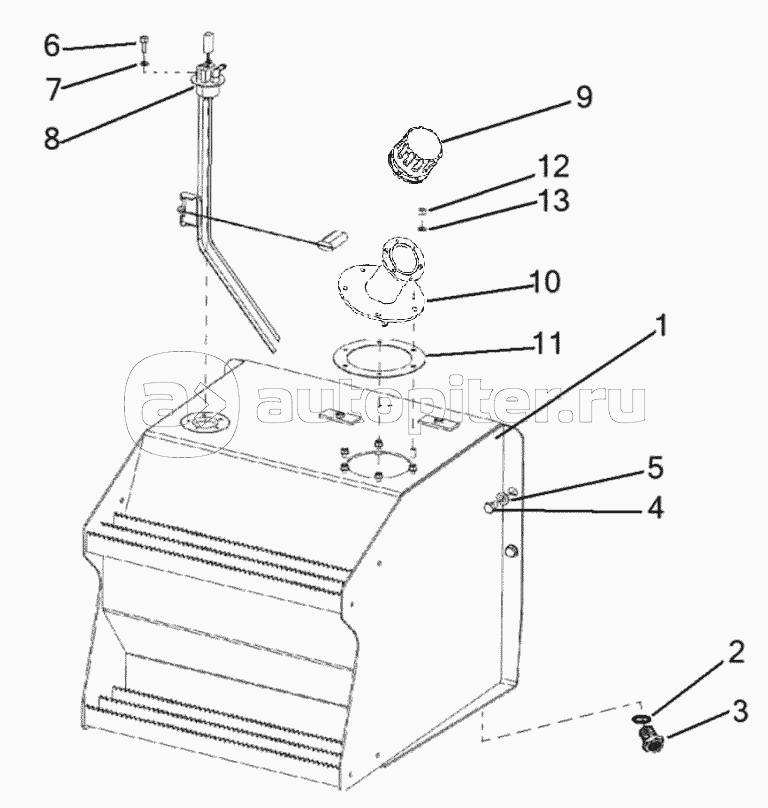 6
7
8
9
12
13
10
11
1
autopiter.ru
5
4
2
3