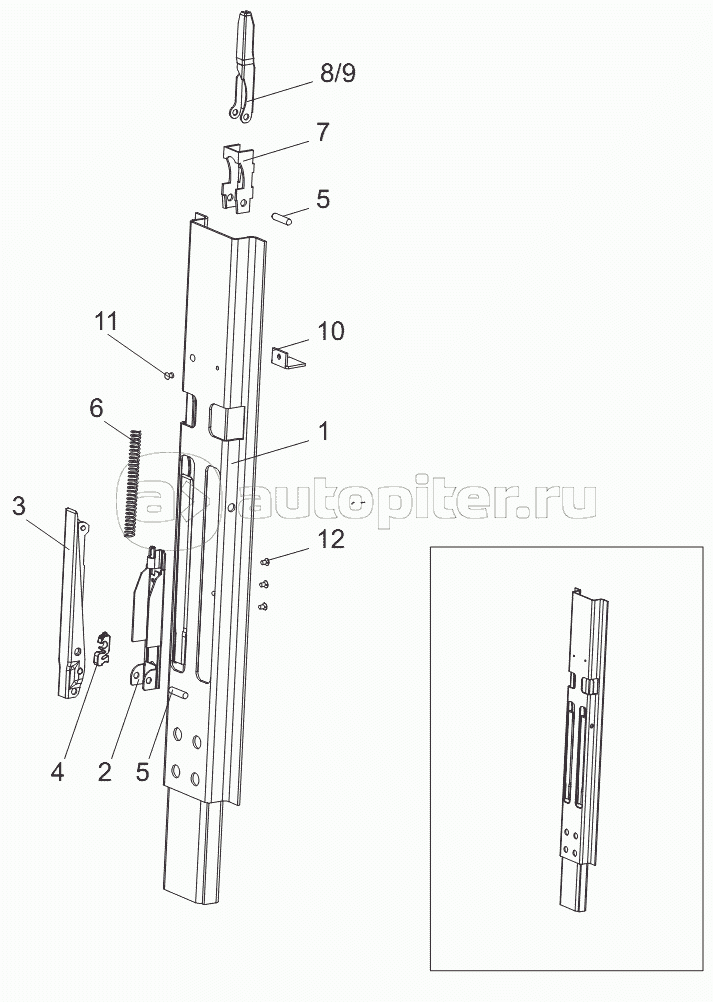 8/9
7
5
11
10
6
1
3
autopiter.ru
12
4
2
5