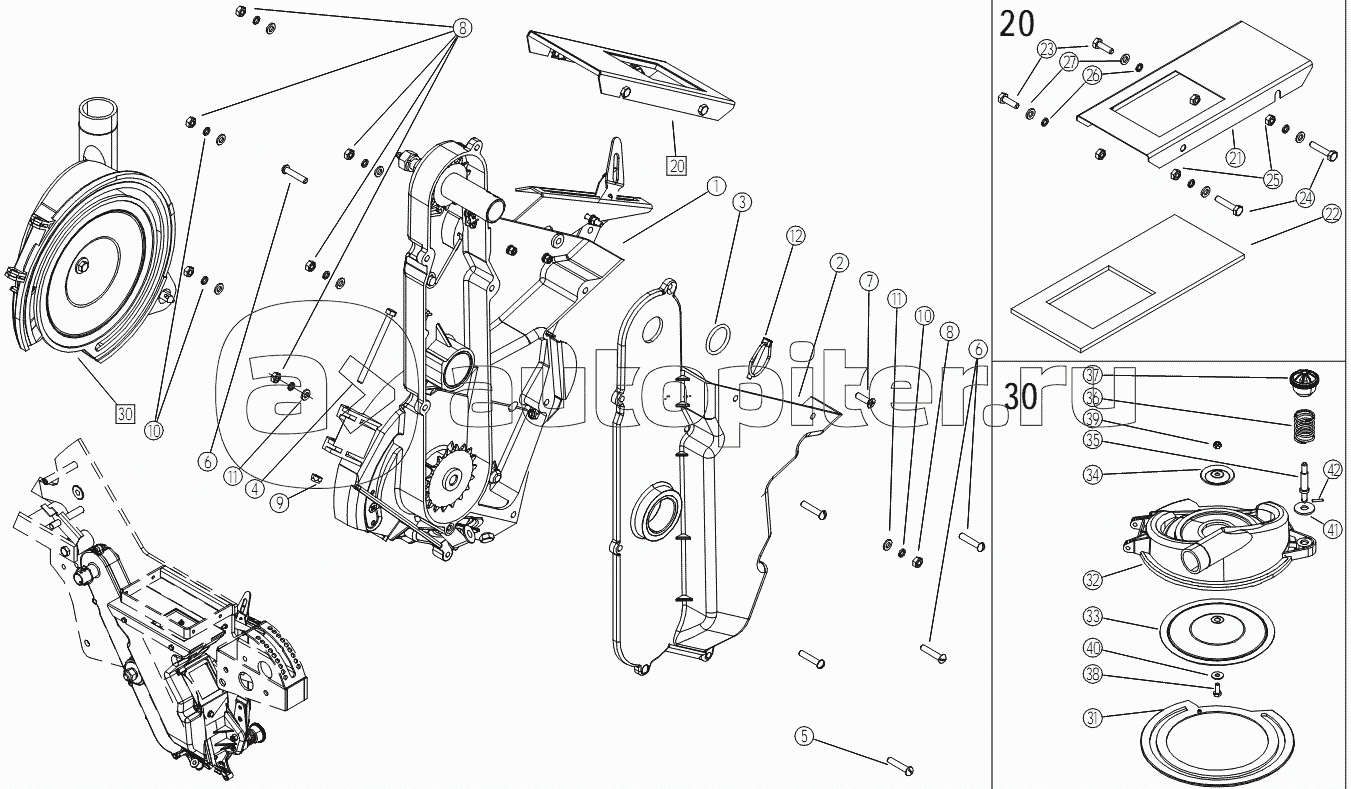 8
20
1
3
12
2
7
11
10
8
6
30
10
6
11
4
9
5
autopiter.ru
20
23
27
26
21
25
24
22
30
37
36
39
35
34
42
41
32
33
40
38
31