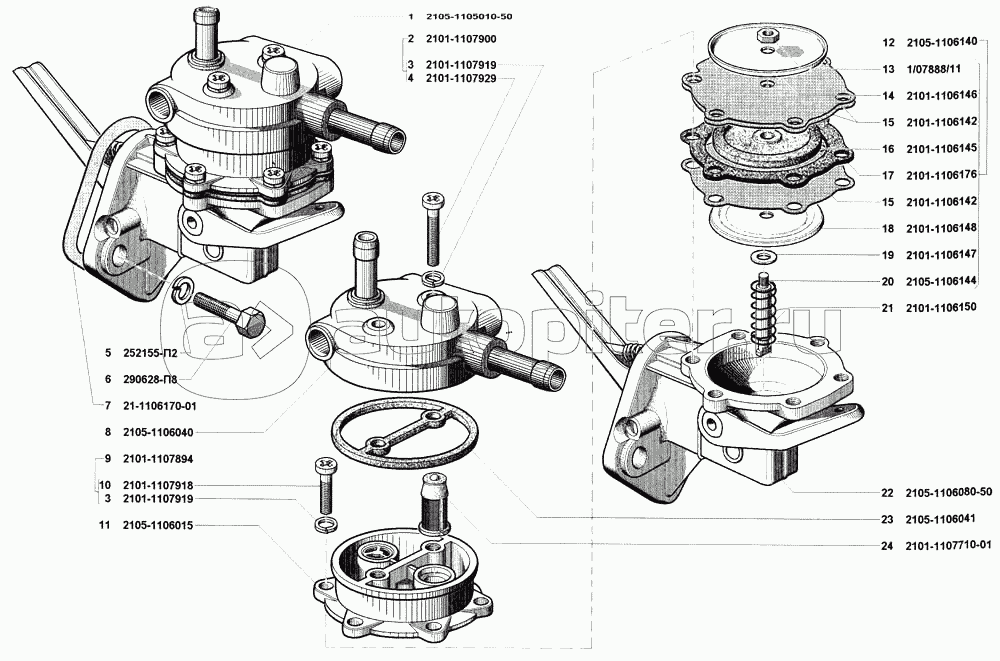 1 2105-1105010-50
2 2101-1107900
3 2101-1107919
4 2101-1107929
5 252155-П2
6 290628-П8
7 21-1106170-01
8 2105-1106040
9 2101-1107894
10 2101-1107918
3 2101-1107919
11 2105-1106015
12 2105-1106140
13 1/07888/11
14 2101-1106146
15 2101-1106142
16 2101-1106145
17 2101-1106176
15 2101-1106142
18 2101-1106148
19 2101-1106147
20 2105-1106144
21 2101-1106150
22 2105-1106080-50
23 2105-1106041
24 2101-1107710-01
autopiter.ru