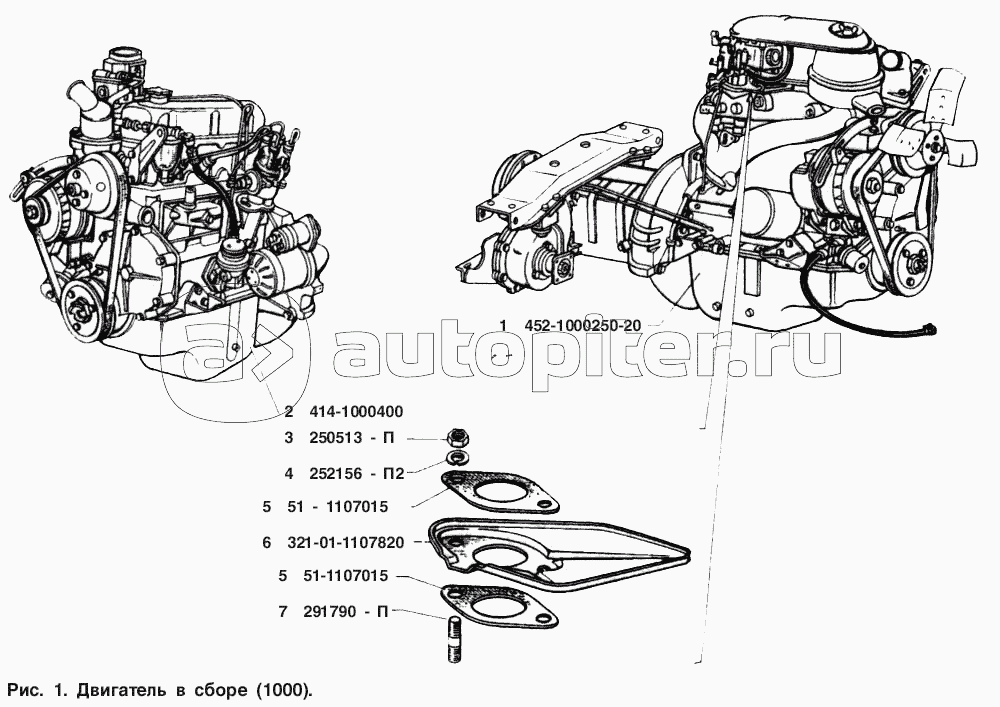 1 452-1000250-20

autopiter.ru

2 414-1000400
3 250513 - П
4 252156 - П2
5 51 - 1107015
6 321-01-1107820
5 51-1107015
7 291790 - П

Рис. 1. Двигатель в сборе (1000).