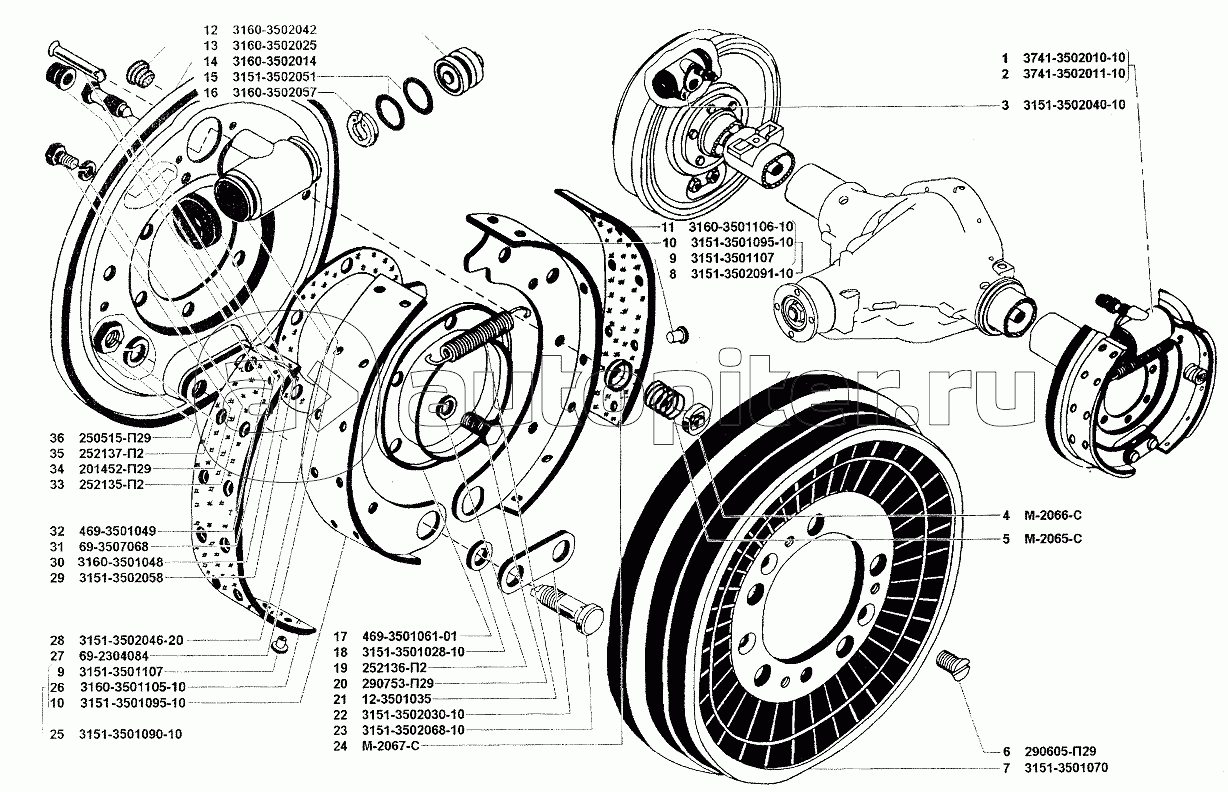 12 3160-3502042
13 3160-3502025
14 3160-3502014
15 3151-3502051
16 3160-3502057

1 3741-3502010-10
2 3741-3502011-10
3 3151-3502040-10

11 3160-3501106-10
10 3151-3501095-10
9 3151-3501107
8 3151-3502091-10

autopiter.ru

36 250515-П29
35 252137-П2
34 201452-П29
33 252135-П2

32 469-3501049
31 69-3507068
30 3160-3501048
29 3151-3502058

28 3151-3502046-20
27 69-2304084
9 3151-3501107
26 3160-3501105-10
10 3151-3501095-10

25 3151-3501090-10

17 469-3501061-01
18 3151-3501028-10
19 252136-П2
20 290753-П29
21 12-3501035
22 3151-3502030-10
23 3151-3502068-10
24 М-2067-С

4 М-2066-С
5 М-2065-С

6 290605-П29
7 3151-3501070