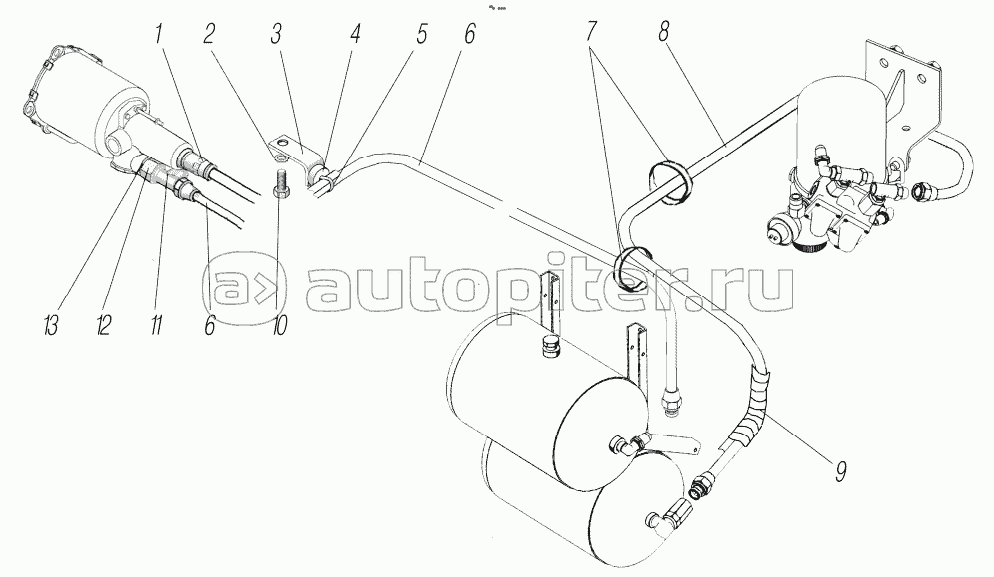 1 2 3 4 5 6 7 8

13 12 11 6 10

9

autopiter.ru