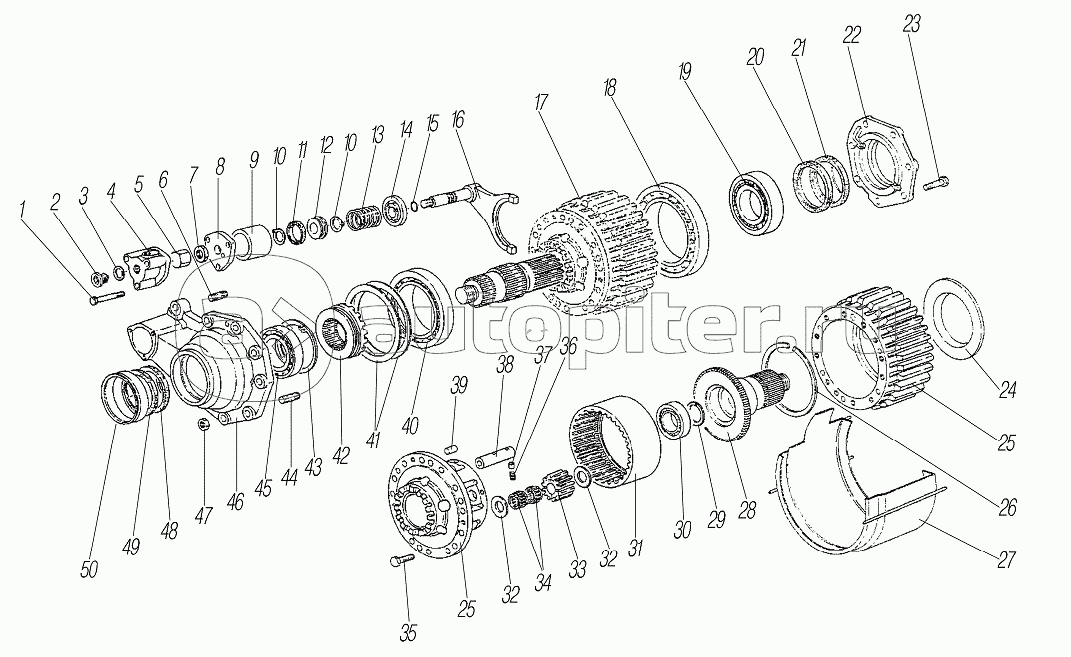 1 2 3 4 5 6 7 8 9 10 11 12 10 13 14 15 16 17 18 19 20 21 22 23

autopiter.ru

24 25 26 27 28 29 30 31 32 33 34 32 25 35 36 37 38 39 40 41 42 43 44 45 46 47 48 49 50