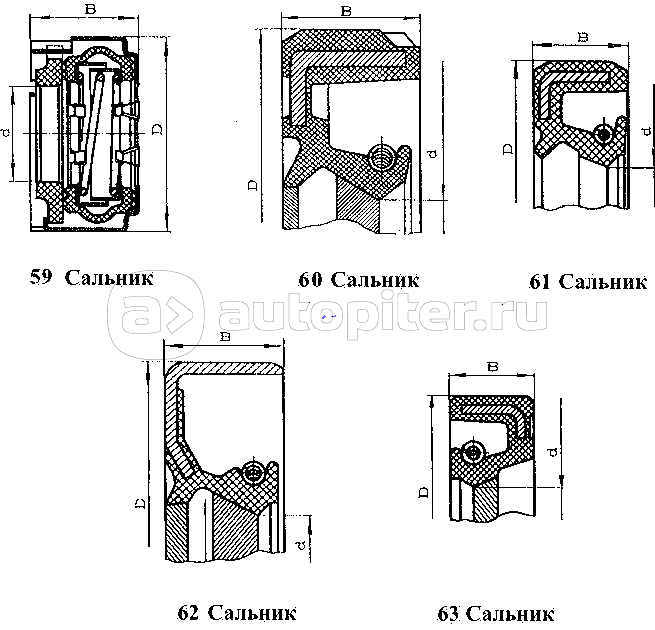 B
d
D
59 Сальник

B
D
d
60 Сальник

B
D
d
61 Сальник

autopiter.ru

B
D
d
62 Сальник

B
D
d
63 Сальник