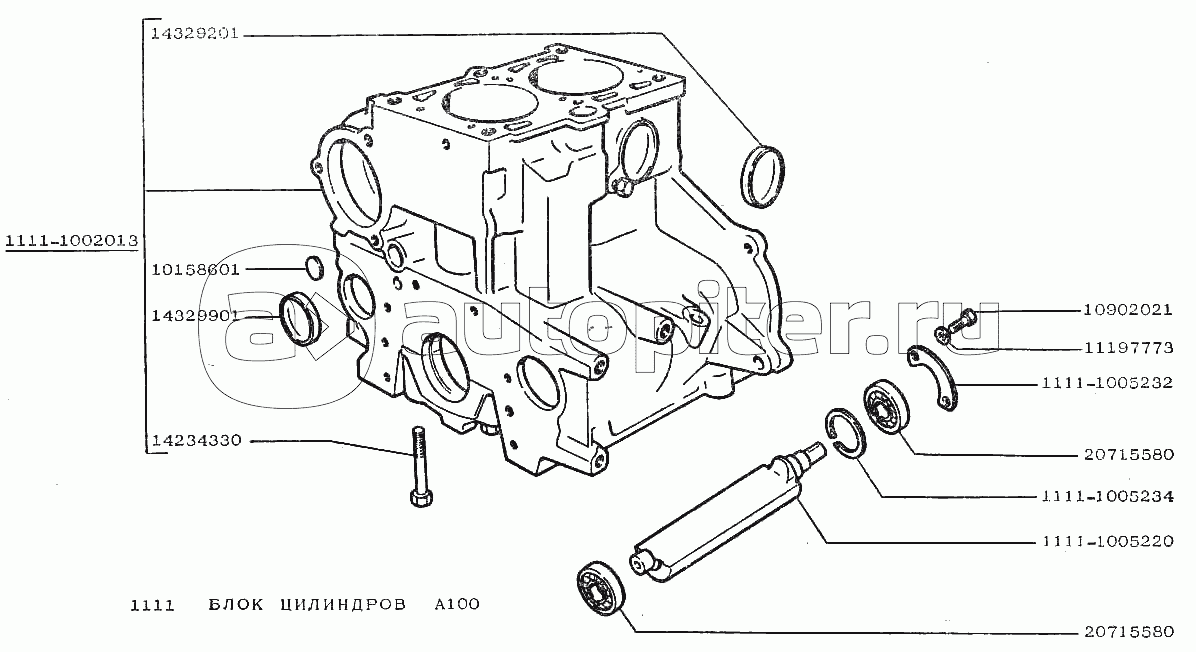 14329201

1111-1002013

10158601

14329901

14234330

autopiter.ru

10902021

11197773

1111-1005232

20715580

1111-1005234

1111-1005220

20715580

1111 БЛОК ЦИЛИНДРОВ А100