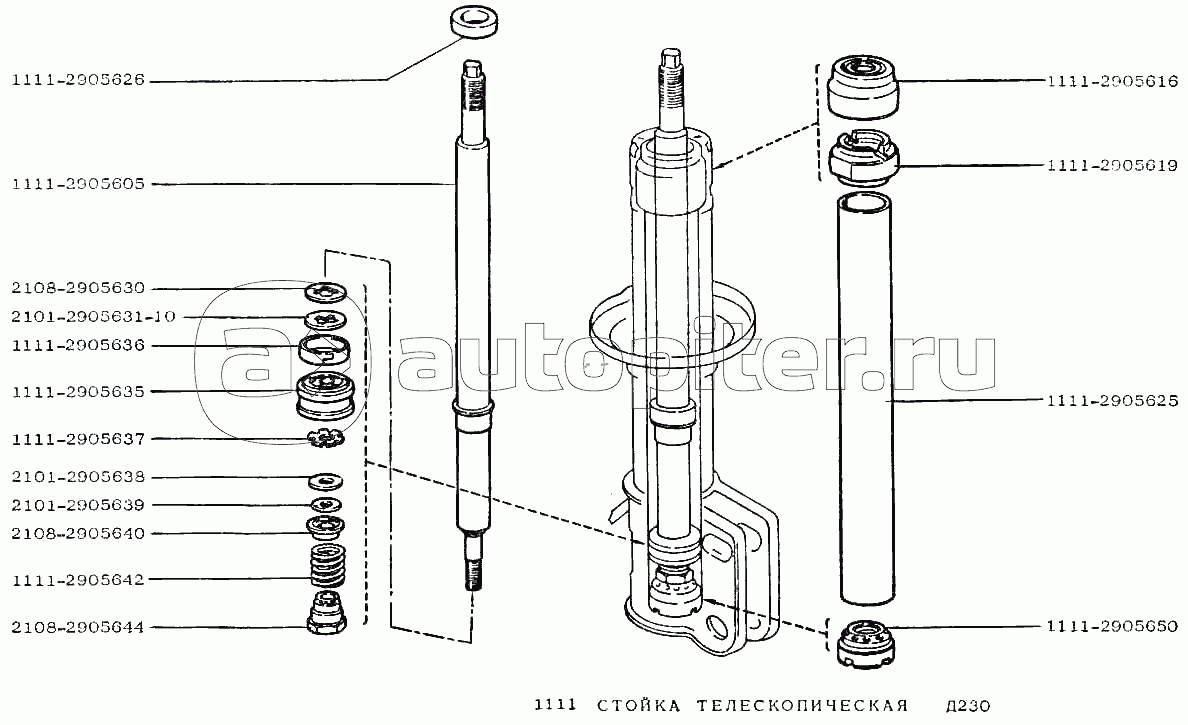 1111-2905626
1111-2905605
2108-2905630
2101-2905631-10
1111-2905636
1111-2905635
1111-2905637
2101-2905638
2101-2905639
2108-2905640
1111-2905642
2108-2905644
1111-2905616
1111-2905619
1111-2905625
1111-2905650
autopiter.ru
1111 СТОЙКА ТЕЛЕСКОПИЧЕСКАЯ Д230