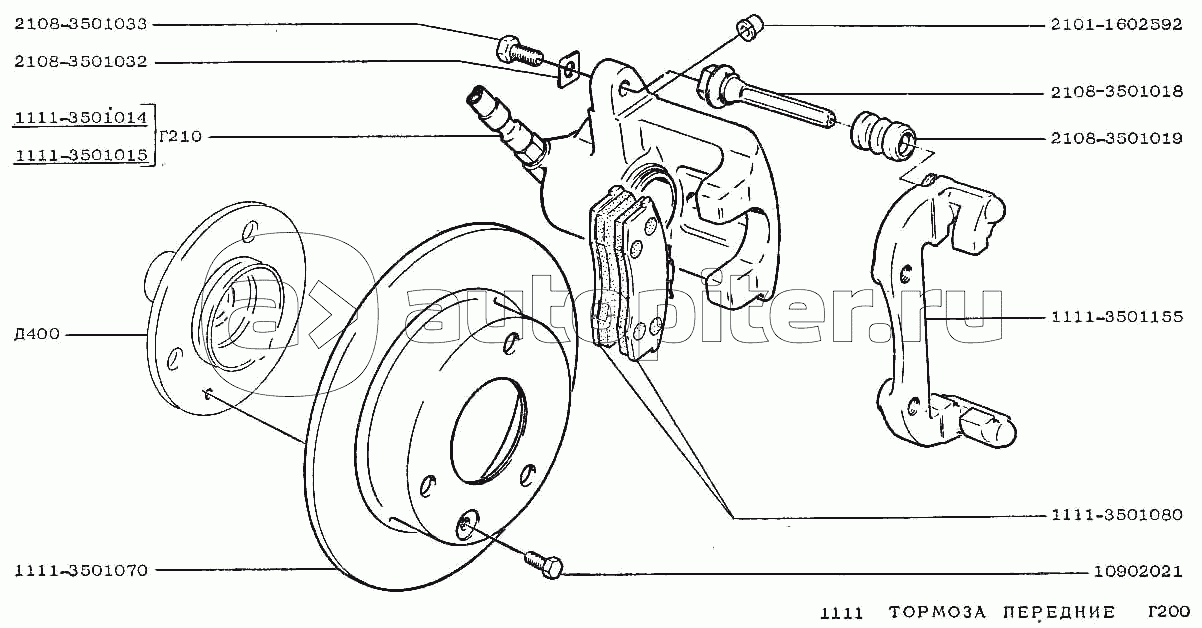 2108-3501033
2108-3501032
1111-3501014
1111-3501015
Г210
Д400
1111-3501070
2101-1602592
2108-3501018
2108-3501019
1111-3501155
1111-3501080
10902021
autopiter.ru
1111 ТОРМОЗА ПЕРЕДНИЕ Г200