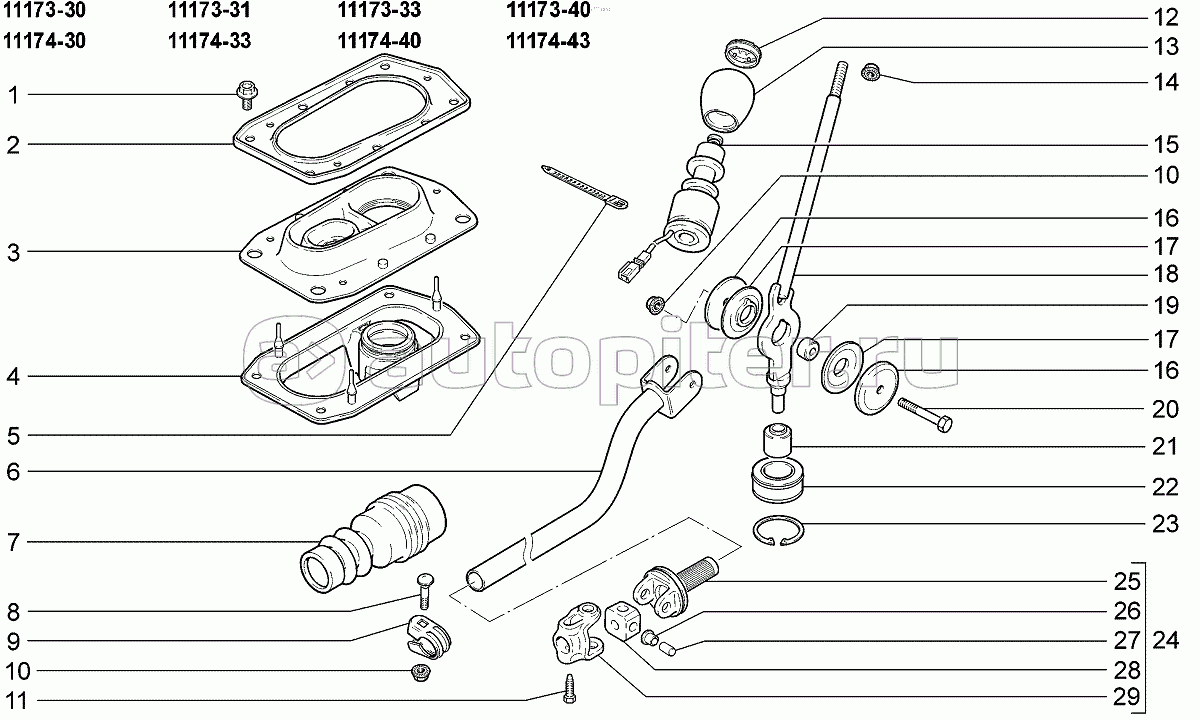 11173-30 11173-31 11173-33 11173-40
11174-30 11174-33 11174-40 11174-43

1
2
3
4
5
6
7
8
9
10
11

12
13
14
15
10
16
17
18
19
17
16
20
21
22
23
25
26
27
28
29
24

autopiter.ru