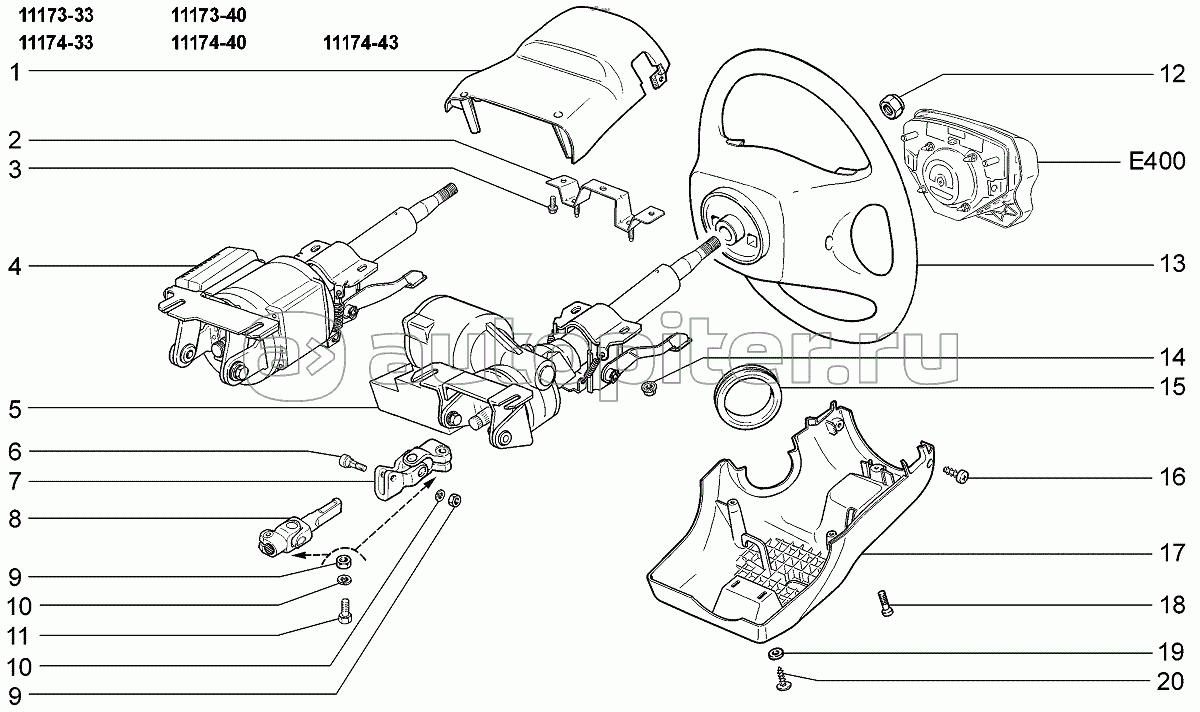 11173-33 11173-40
11174-33 11174-40 11174-43

1
2
3
4
5
6
7
8
9
10
11
10
9

12
E400
13
14
15
16
17
18
19
20

autopiter.ru