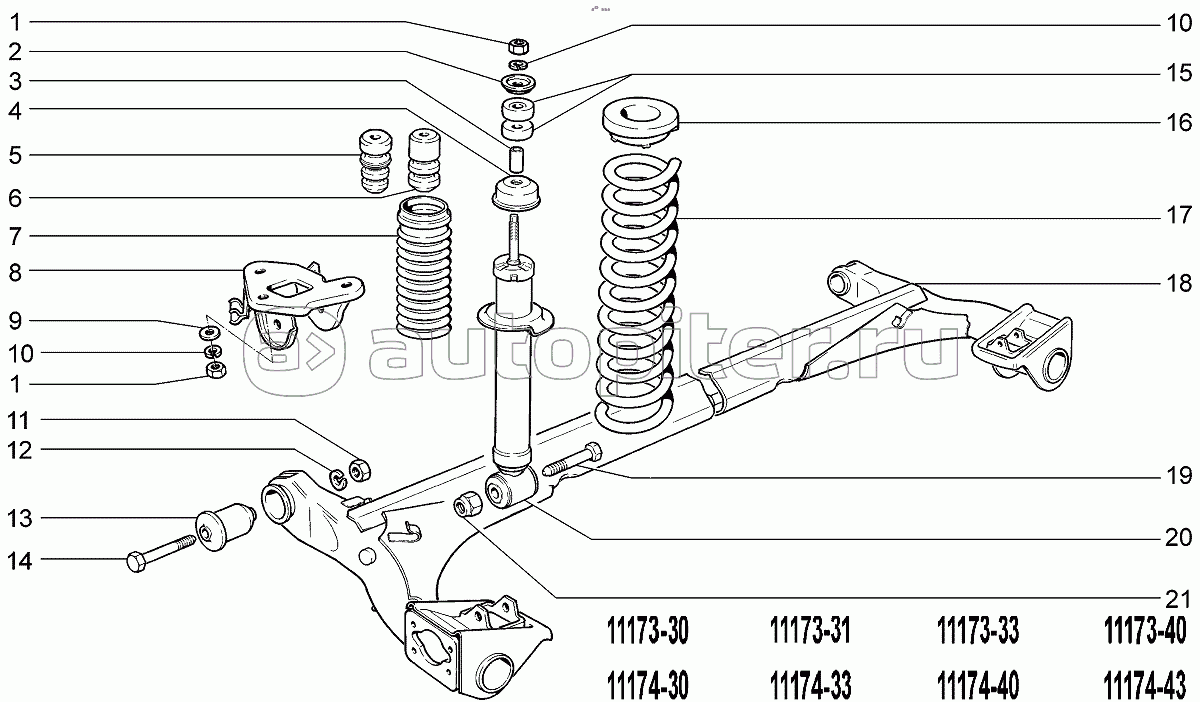 1
2
3
4
5
6
7
8
9
10
1
11
12
13
14

10
15
16
17
18
19
20
21

autopiter.ru

11173-30 11173-31 11173-33 11173-40
11174-30 11174-33 11174-40 11174-43