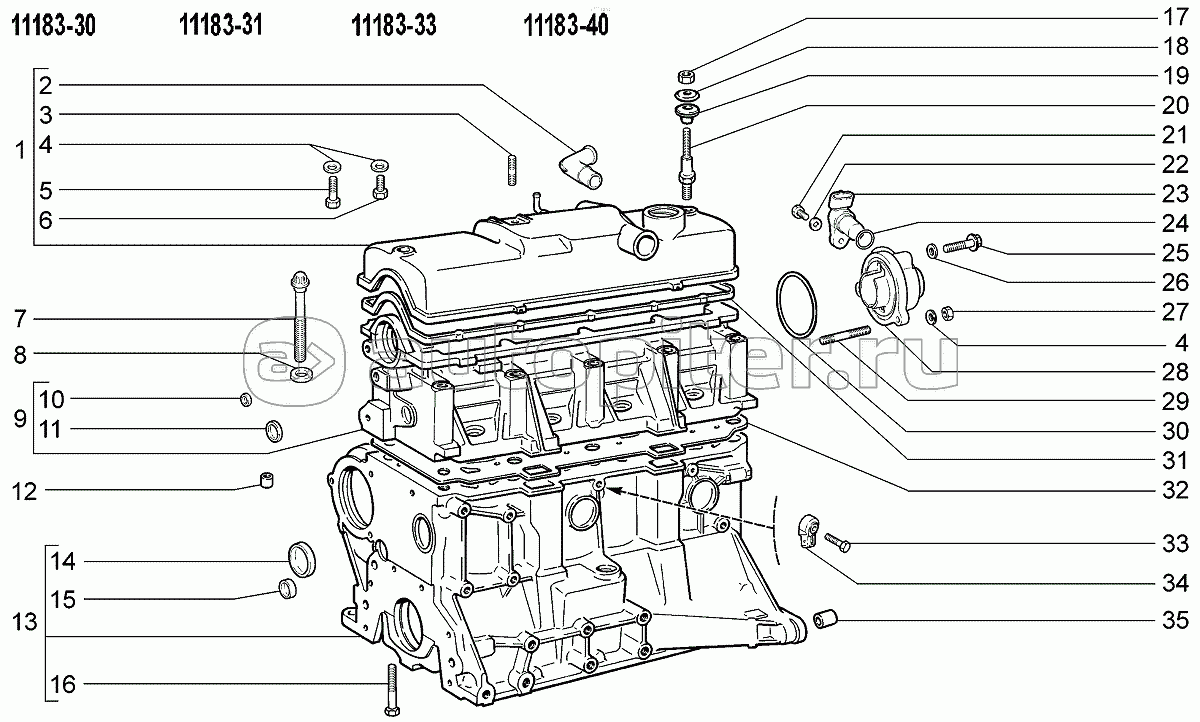 11183-30 11183-31 11183-33 11183-40

1
2
3
4
5
6
7
8
9
10
11
12
13
14
15
16
17
18
19
20
21
22
23
24
25
26
27
4
28
29
30
31
32
33
34
35

autopiter.ru