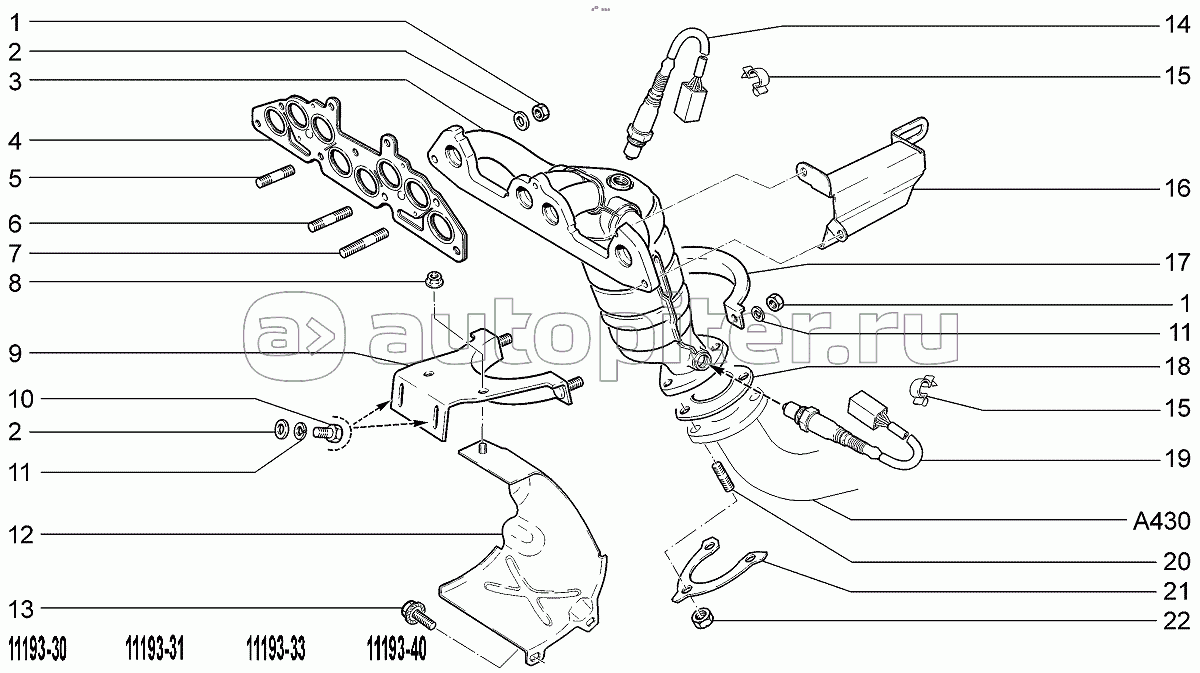 1
2
3
4
5
6
7
8
9
10
2
11
12
13
14
15
16
17
1
11
18
15
19
A430
20
21
22
autopiter.ru
11193-30 11193-31 11193-33 11193-40