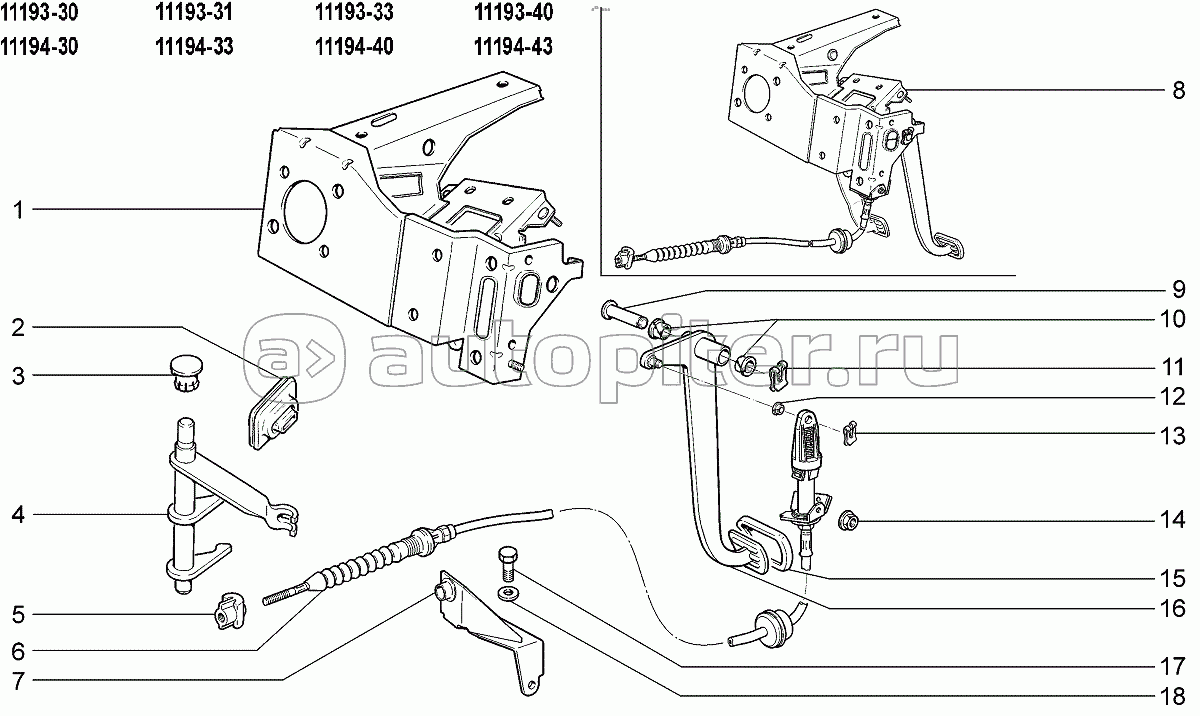 11193-30 11193-31 11193-33 11193-40
11194-30 11194-33 11194-40 11194-43

1
2
3
4
5
6
7
8
9
10
11
12
13
14
15
16
17
18

autopiter.ru