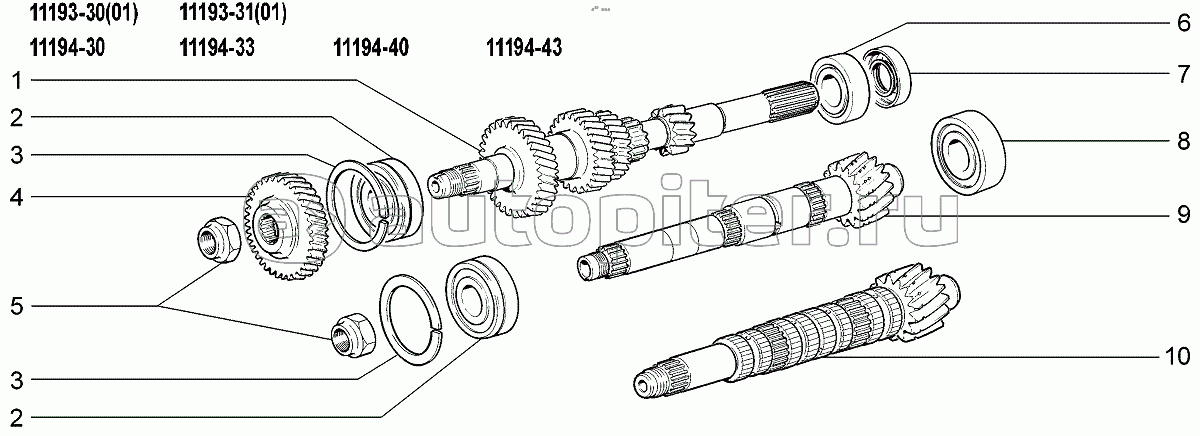 11193-30(01) 11193-31(01)
11194-30 11194-33 11194-40 11194-43

1
2
3
4
5
3
2
6
7
8
9
10

autopiter.ru