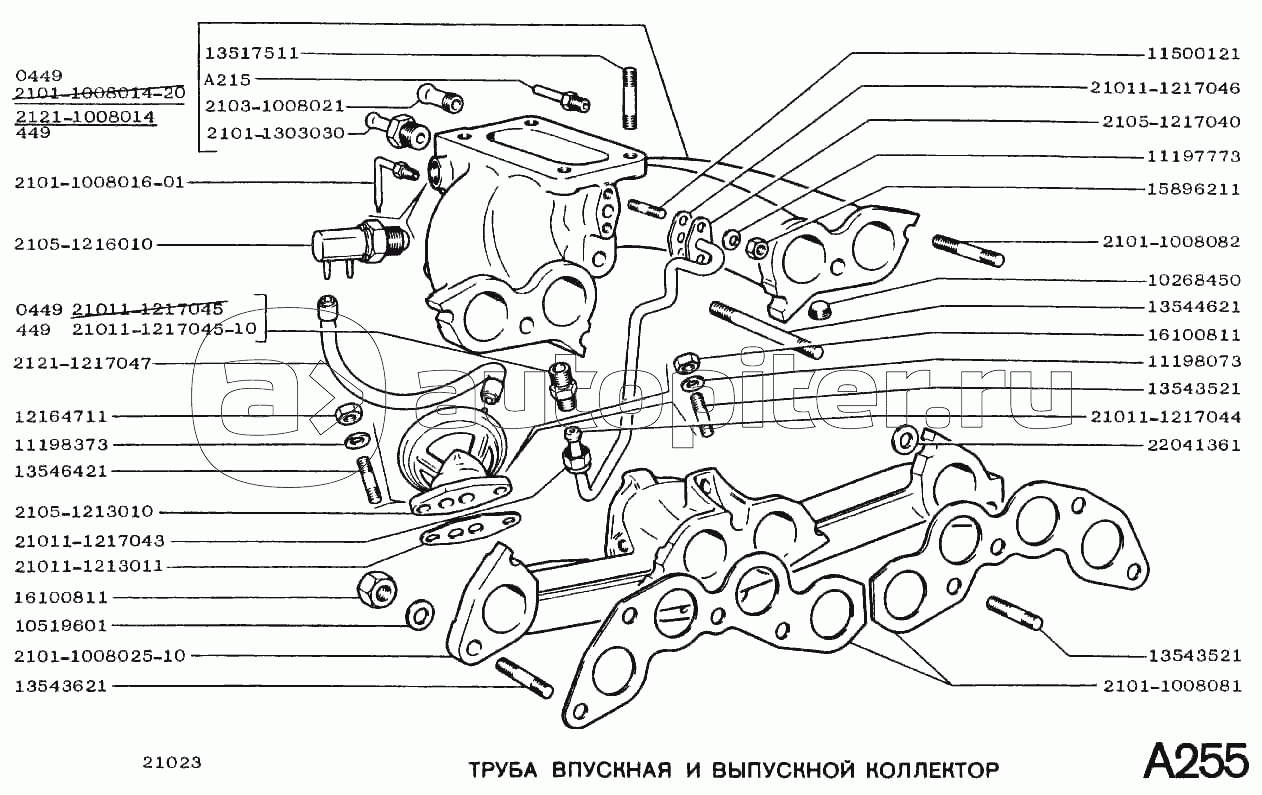 0449
2101-1008014-20
2121-1008014
449

13517511
A215
2103-1008021
2101-1303030

2101-1008016-01
2105-1216010
0449 21011-1217045
449 21011-1217045-10
2121-1217047
12164711
11198373
13546421
2105-1213010
21011-1217043
21011-1213011
16100811
10519601
2101-1008025-10
13543621

11500121
21011-1217046
2105-1217040
11197773
15896211
2101-1008082
10268450
13544621
16100811
11198073
13543521
21011-1217044
22041361
13543521
2101-1008081

autopiter.ru

21023
ТРУБА ВПУСКНАЯ И ВЫПУСКНОЙ КОЛЛЕКТОР
A255