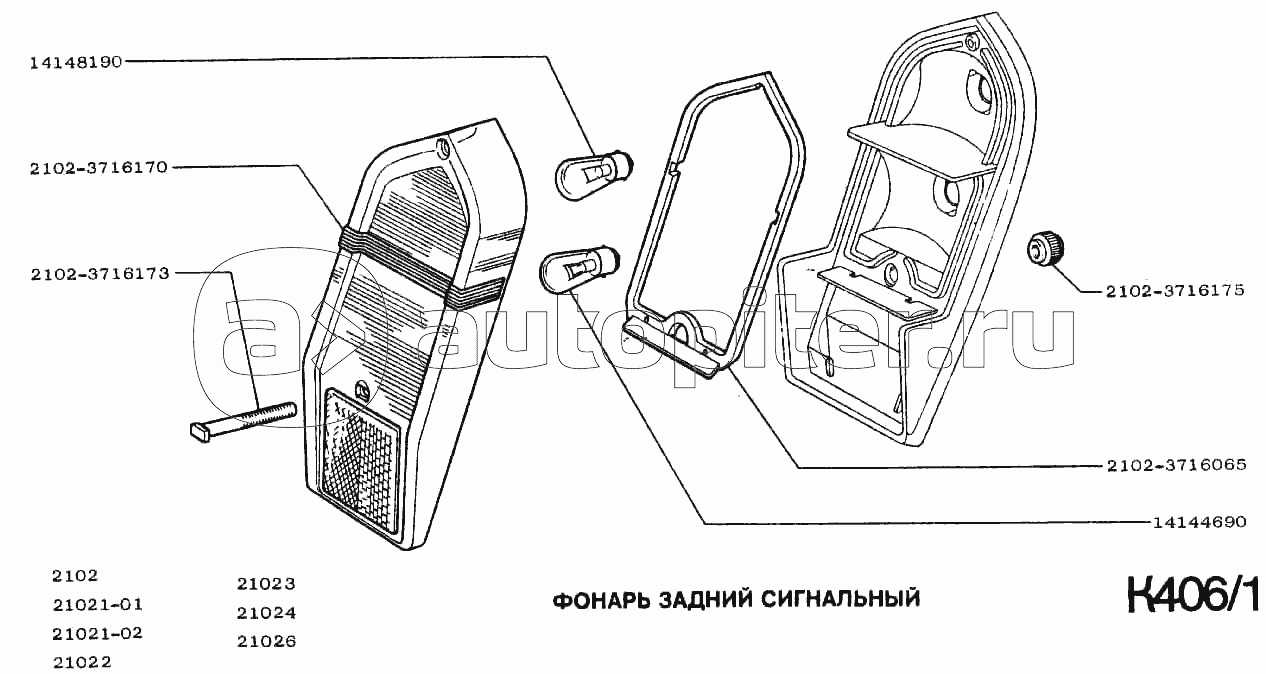 14148190
2102-3716170
2102-3716173
2102-3716175
2102-3716065
14144690
autopiter.ru

2102
21021-01
21021-02
21022

21023
21024
21026

ФОНАРЬ ЗАДНИЙ СИГНАЛЬНЫЙ

К406/1