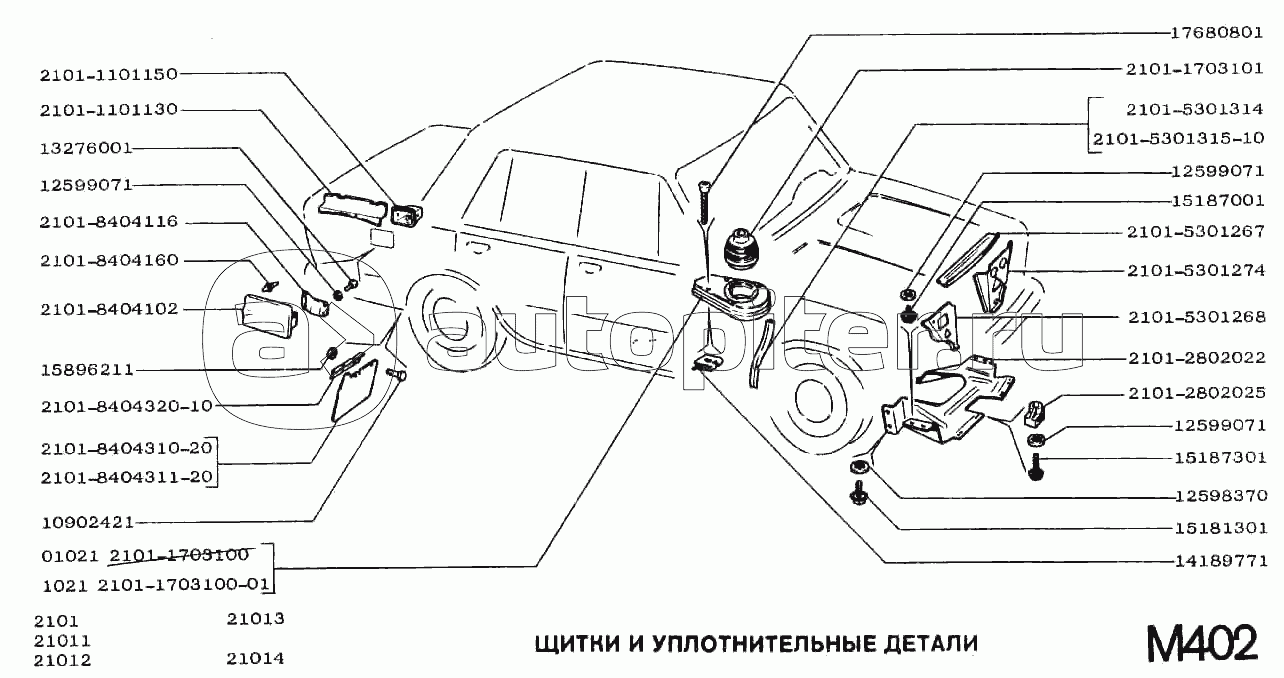 2101-1101150
2101-1101130
13276001
12599071
2101-8404116
2101-8404160
2101-8404102
15896211
2101-8404320-10
2101-8404310-20
2101-8404311-20
10902421
01021 2101-1703100
1021 2101-1703100-01

17680801
2101-1703101
2101-5301314
2101-5301315-10
12599071
15187001
2101-5301267
2101-5301274
2101-5301268
2101-2802022
2101-2802025
12599071
15187301
12598370
15181301
14189771

autopiter.ru

2101
21011
21012
21013
21014

ЩИТКИ И УПЛОТНИТЕЛЬНЫЕ ДЕТАЛИ

M402