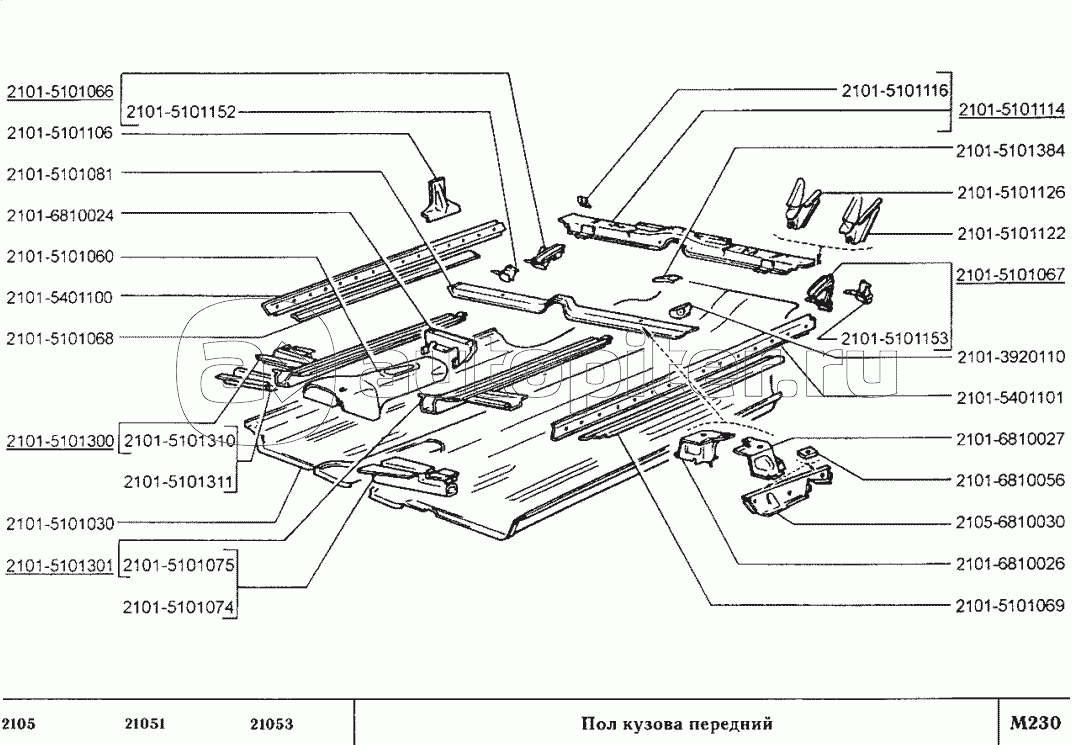 2101-5101066
2101-5101152
2101-5101106
2101-5101081
2101-6810024
2101-5101060
2101-5401100
2101-5101068
2101-5101300
2101-5101310
2101-5101311
2101-5101030
2101-5101301
2101-5101075
2101-5101074

2101-5101116
2101-5101114
2101-5101384
2101-5101126
2101-5101122
2101-5101067
2101-5101153
2101-3920110
2101-5401101
2101-6810027
2101-6810056
2105-6810030
2101-6810026
2101-5101069

autopiter.ru

2105 21051 21053
Пол кузова передний
M230