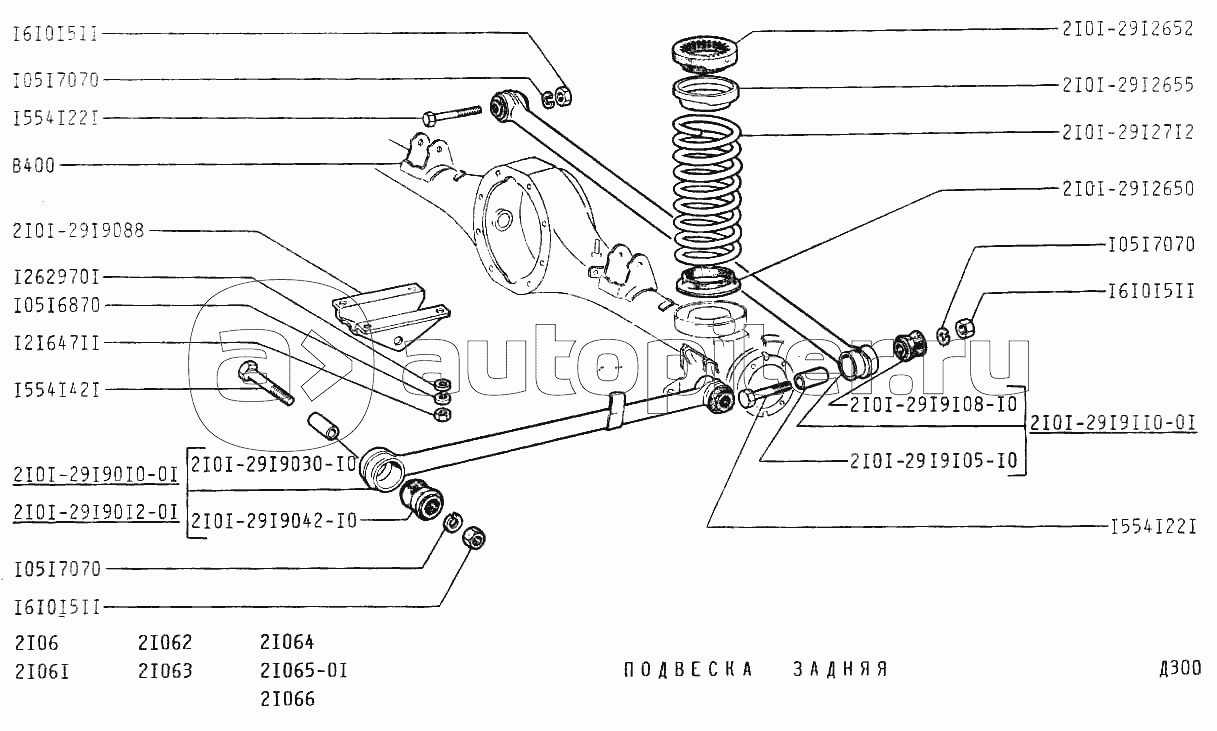 I6I0I5II
I05I7070
I554I22I
B400
2I0I-29I9088
I262970I
I05I6870
I2I647II
I554I42I
2I0I-29I90I0-0I
2I0I-29I90I2-0I
2I0I-29I9030-I0
2I0I-29I9042-I0
I05I7070
I6I0I5II
2I0I-29I2652
2I0I-29I2655
2I0I-29I27I2
2I0I-29I2650
I05I7070
I6I0I5II
2I0I-29I9I08-I0
2I0I-29I9II0-0I
2I0I-29I9I05-I0
I554I22I
autopiter.ru
2I06
2I06I
2I062
2I063
2I064
2I065-0I
2I066
ПОДВЕСКА ЗАДНЯЯ
Д300