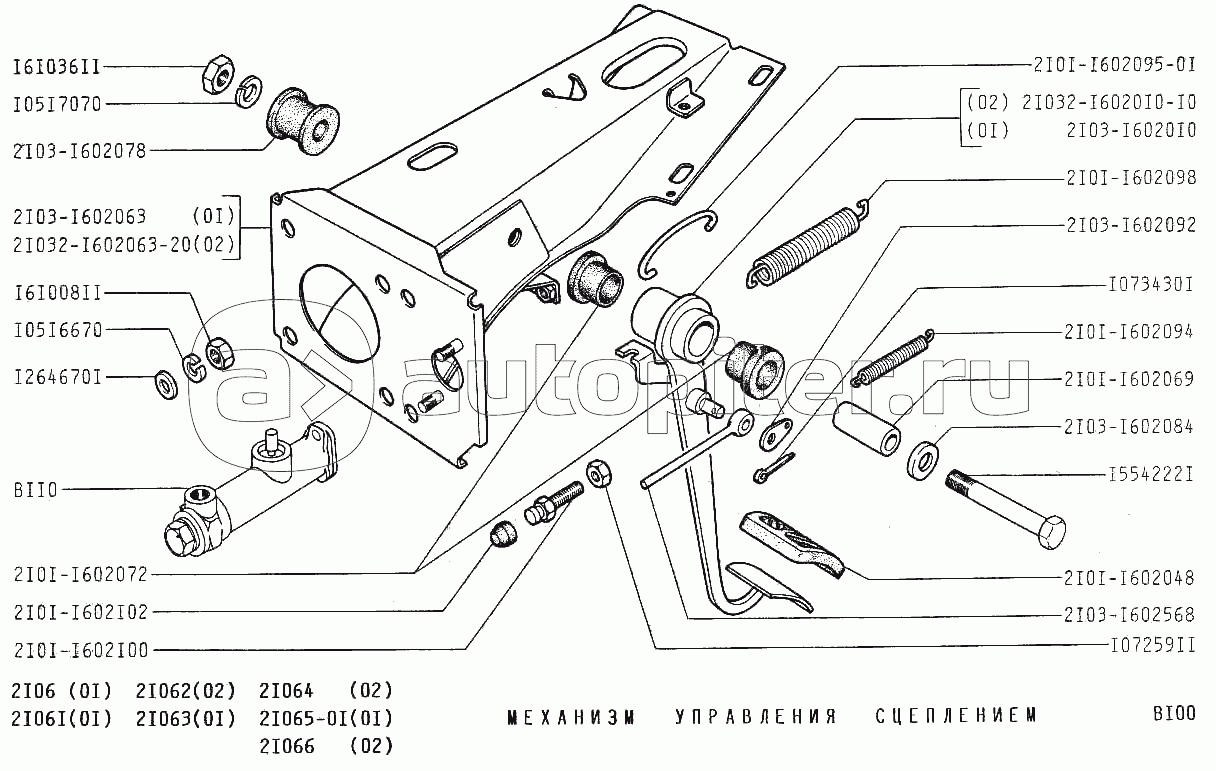 I6I036II
I05I7070
2I03-I602078
2I03-I602063 (0I)
2I032-I602063-20(02)
I6I008II
I05I6670
I264670I
BII0
2I0I-I602072
2I0I-I602I02
2I0I-I602I00

2I0I-I602095-0I
(02) 2I032-I6020I0-I0
(0I) 2I03-I6020I0
2I0I-I602098
2I03-I602092
I073430I
2I0I-I602094
2I0I-I602069
2I03-I602084
I554222I
2I0I-I602048
2I03-I602568
I07259II

autopiter.ru

2I06 (0I) 2I062(02) 2I064 (02)
2I06I(0I) 2I063(0I) 2I065-0I(0I)
2I066 (02)

МЕХАНИЗМ УПРАВЛЕНИЯ СЦЕПЛЕНИЕМ

BI00