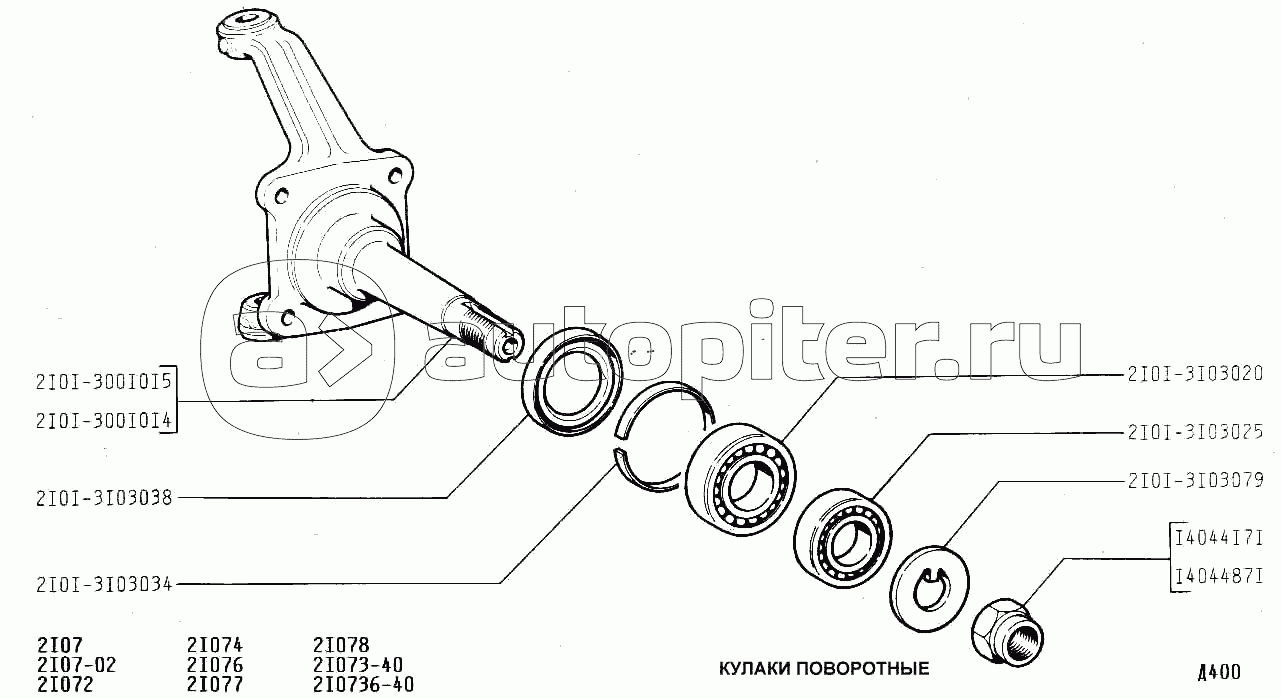 autopiter.ru

2I0I-300I0I5
2I0I-300I0I4

2I0I-3I03038

2I0I-3I03034

2I0I-3I03020

2I0I-3I03025

2I0I-3I03079

I4044I7I
I404487I

2I07
2I07-02
2I072

2I074
2I076
2I077

2I078
2I073-40
2I0736-40

КУЛАКИ ПОВОРОТНЫЕ

Д400