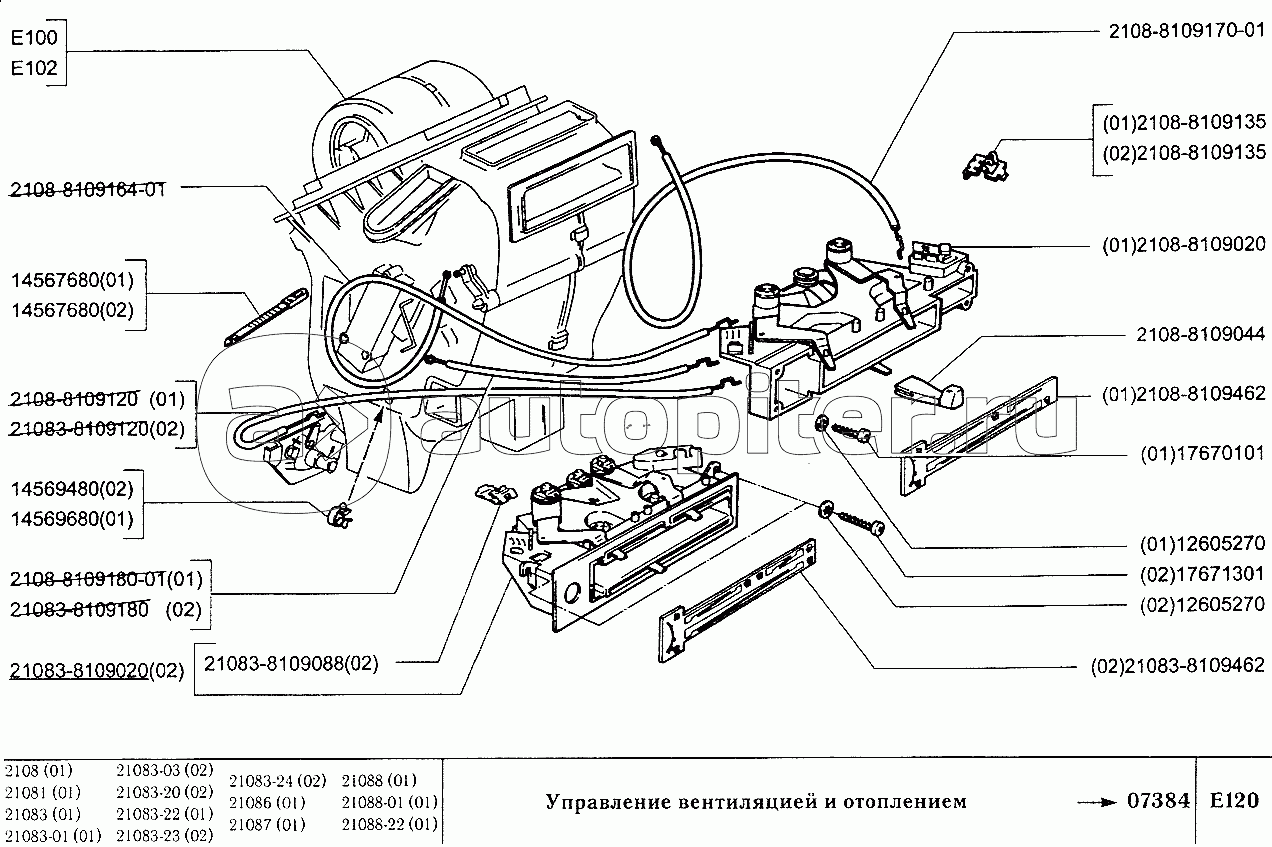 E100
E102

2108-8109164-01

14567680(01)
14567680(02)

2108-8109120 (01)
21083-8109120(02)

14569480(02)
14569680(01)

2108-8109180-01(01)
21083-8109180 (02)

21083-8109020(02)

21083-8109088(02)

2108-8109170-01

(01)2108-8109135
(02)2108-8109135

(01)2108-8109020

2108-8109044

(01)2108-8109462

(01)17670101

(01)12605270

(02)17671301

(02)12605270

(02)21083-8109462

autopiter.ru

2108 (01)
21081 (01)
21083 (01)
21083-01 (01)

21083-03 (02)
21083-20 (02)
21083-22 (01)
21083-23 (02)

21083-24 (02)
21086 (01)
21087 (01)

21088 (01)
21088-01 (01)
21088-22 (01)

Управление вентиляцией и отоплением

07384

E120