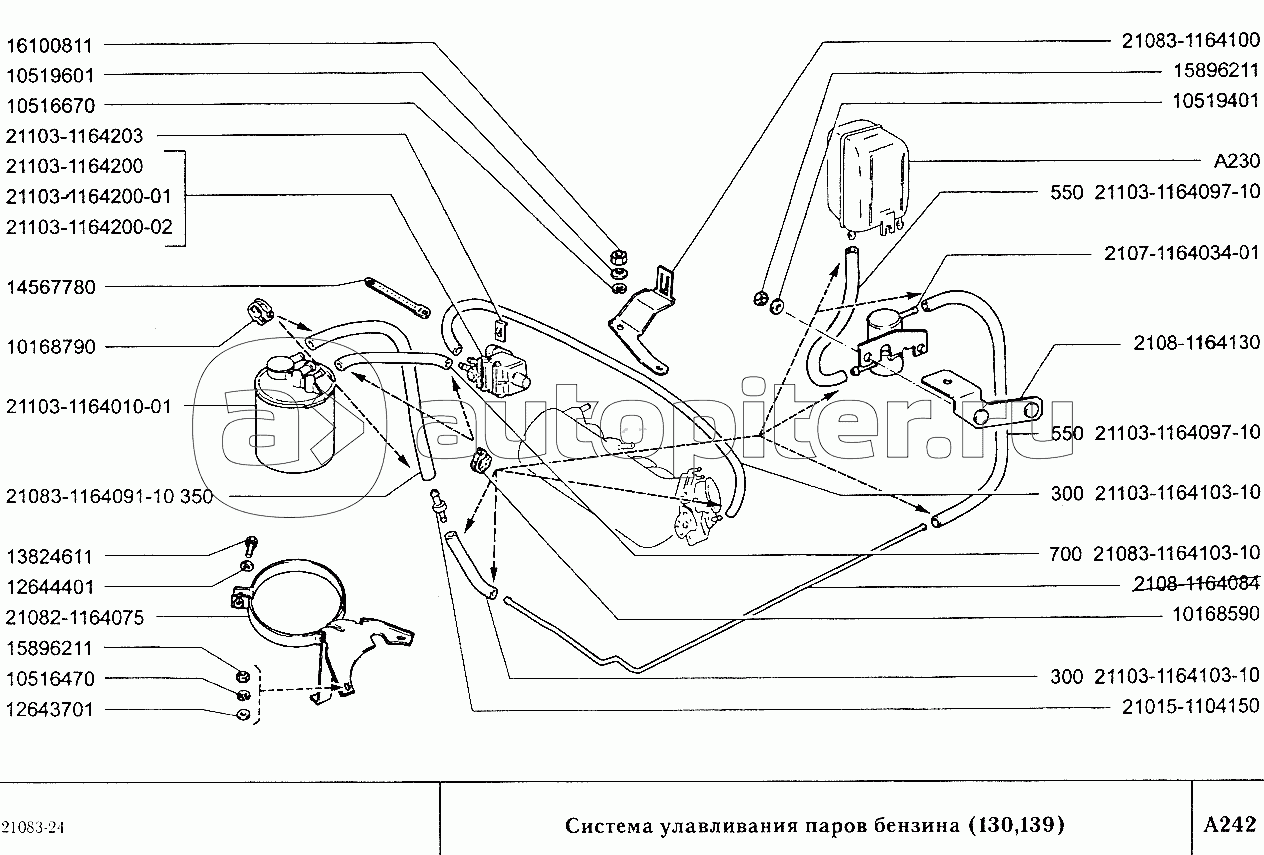 16100811
10519601
10516670
21103-1164203
21103-1164200
21103-1164200-01
21103-1164200-02
14567780
10168790
21103-1164010-01
21083-1164091-10 350
13824611
12644401
21082-1164075
15896211
10516470
12643701

21083-1164100
15896211
10519401
A230
550 21103-1164097-10
2107-1164034-01
2108-1164130
550 21103-1164097-10
300 21103-1164103-10
700 21083-1164103-10
2108-1164084
10168590
300 21103-1164103-10
21015-1104150

autopiter.ru

21083-24

Система улавливания паров бензина (130,139)

A242