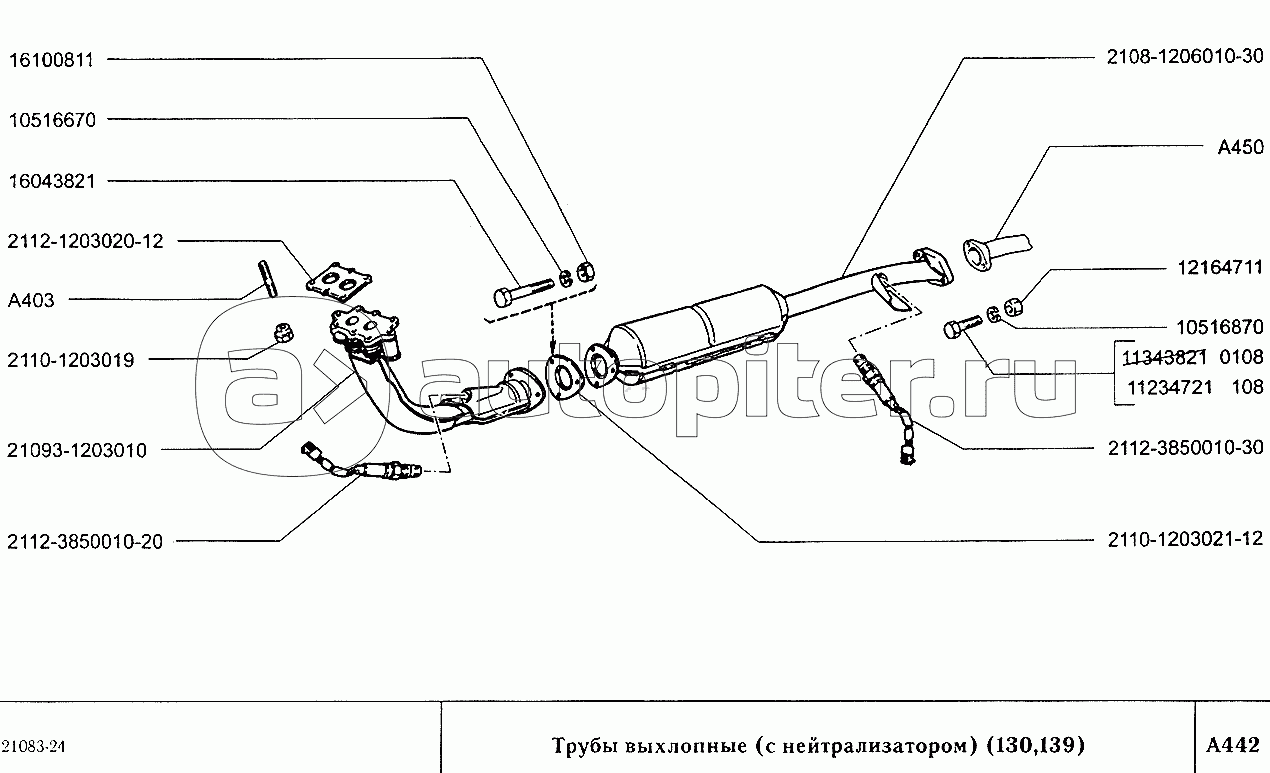 16100811
10516670
16043821
2112-1203020-12
A403
2110-1203019
21093-1203010
2112-3850010-20
2108-1206010-30
A450
12164711
10516870
11343821 0108
11234721 108
2112-3850010-30
2110-1203021-12
autopiter.ru

21083-24
Трубы выхлопные (с нейтрализатором) (130,139)
A442