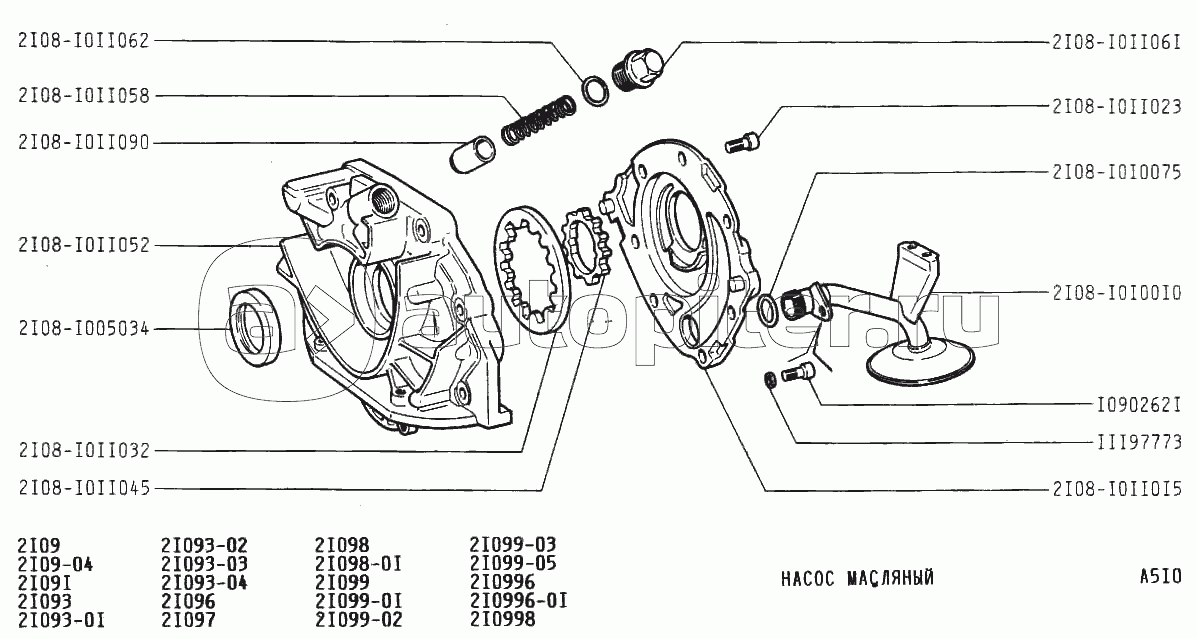 2I08-I0II062
2I08-I0II058
2I08-I0II090
2I08-I0II052
2I08-I005034
2I08-I0II032
2I08-I0II045

2I08-I0II06I
2I08-I0II023
2I08-I0I0075
2I08-I0I00I0
I090262I
III97773
2I08-I0II0I5

autopiter.ru

2I09
2I09-04
2I09I
2I093
2I093-0I

2I093-02
2I093-03
2I093-04
2I096
2I097

2I098
2I098-0I
2I099
2I099-0I
2I099-02

2I099-03
2I099-05
2I0996
2I0996-0I
2I0998

НАСОС МАСЛЯНЫЙ

A5I0