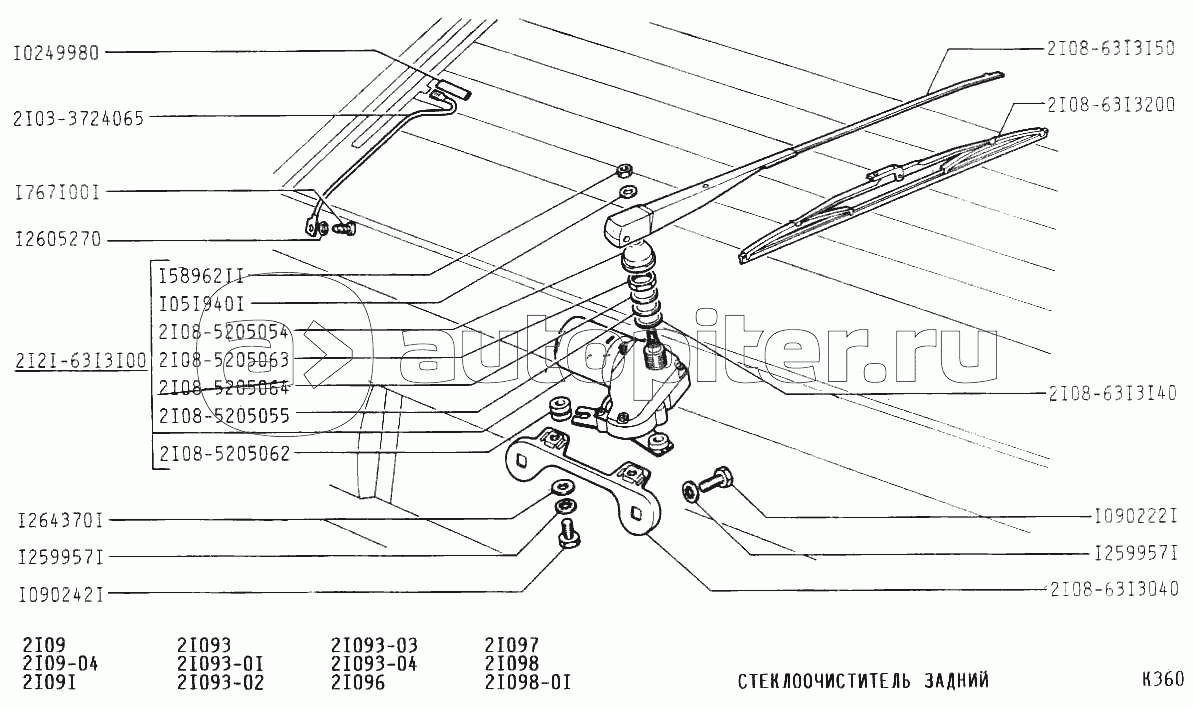 I0249980
2I03-3724065
I767I00I
I2605270
I58962II
I05I940I
2I08-5205054
2I2I-63I3I00
2I08-5205063
2I08-5205064
2I08-5205055
2I08-5205062
I264370I
I259957I
I090242I

2I08-63I3I50
2I08-63I3200
2I08-63I3I40
I090222I
I259957I
2I08-63I3040

autopiter.ru

2I09
2I09-04
2I09I

2I093
2I093-0I
2I093-02

2I093-03
2I093-04
2I096

2I097
2I098
2I098-0I

СТЕКЛООЧИСТИТЕЛЬ ЗАДНИЙ

К360