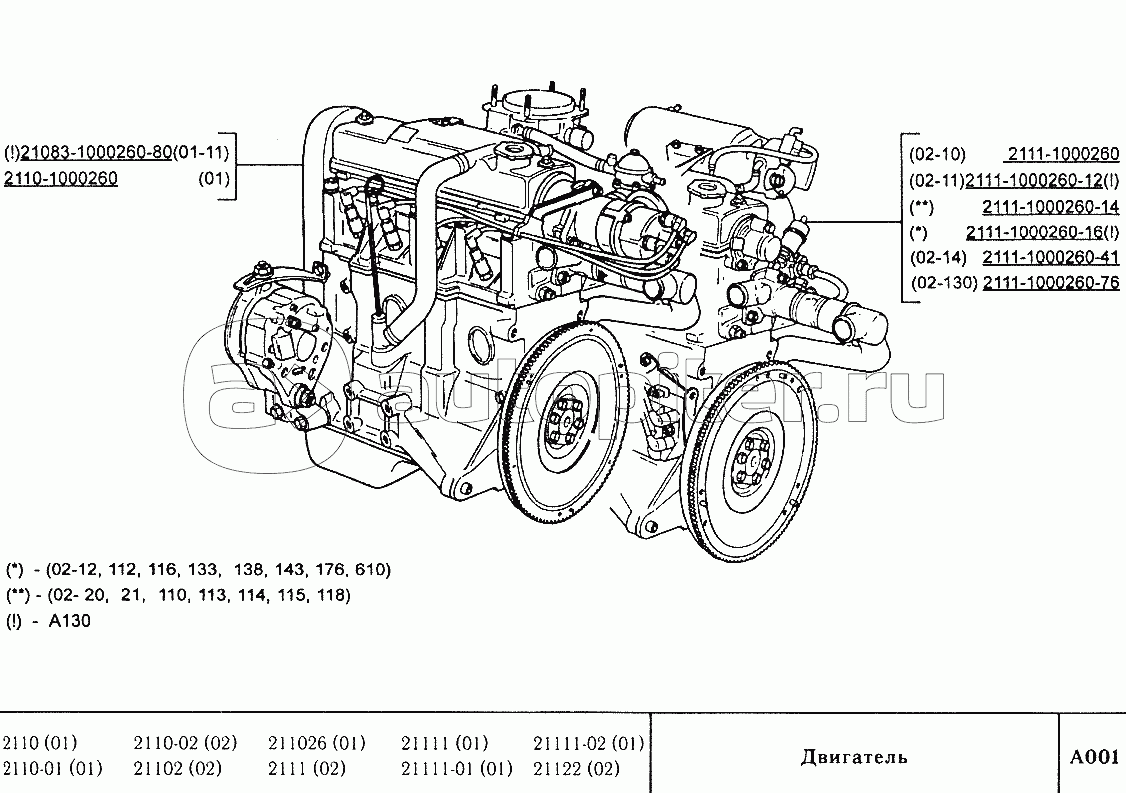 (!)21083-1000260-80(01-11)
2110-1000260 (01)

(02-10) 2111-1000260
(02-11)2111-1000260-12(!)
(**) 2111-1000260-14
(*) 2111-1000260-16(!)
(02-14) 2111-1000260-41
(02-130) 2111-1000260-76

autopiter.ru

(*) - (02-12, 112, 116, 133, 138, 143, 176, 610)
(**) - (02- 20, 21, 110, 113, 114, 115, 118)
(!) - A130

| 2110 (01) | 2110-02 (02) | 211026 (01) | 21111 (01) | 21111-02 (01) | Двигатель | A001 |
|---|---|---|---|---|---|---|
| 2110-01 (01) | 21102 (02) | 2111 (02) | 21111-01 (01) | 21122 (02) | | |