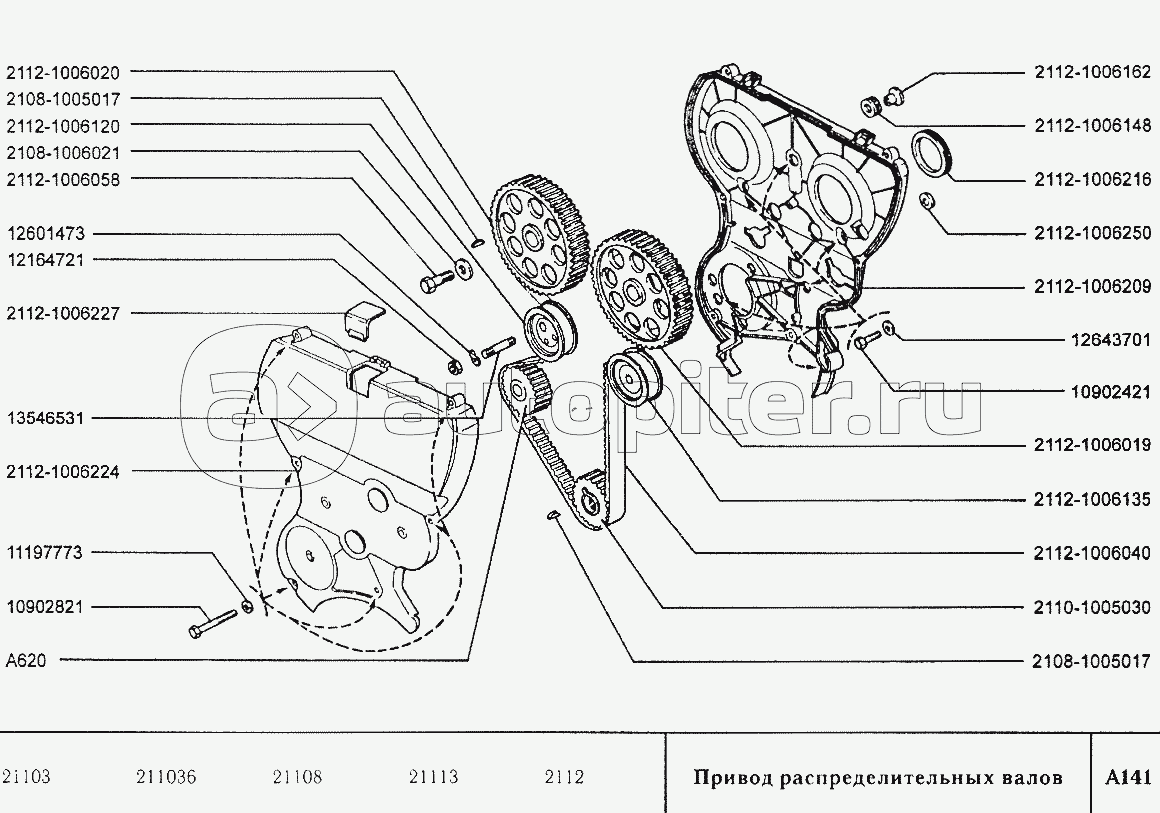 2112-1006020
2108-1005017
2112-1006120
2108-1006021
2112-1006058
12601473
12164721
2112-1006227
13546531
2112-1006224
11197773
10902821
A620

2112-1006162
2112-1006148
2112-1006216
2112-1006250
2112-1006209
12643701
10902421
2112-1006019
2112-1006135
2112-1006040
2110-1005030
2108-1005017

autopiter.ru

21103 211036 21108 21113 2112

Привод распределительных валов

A141