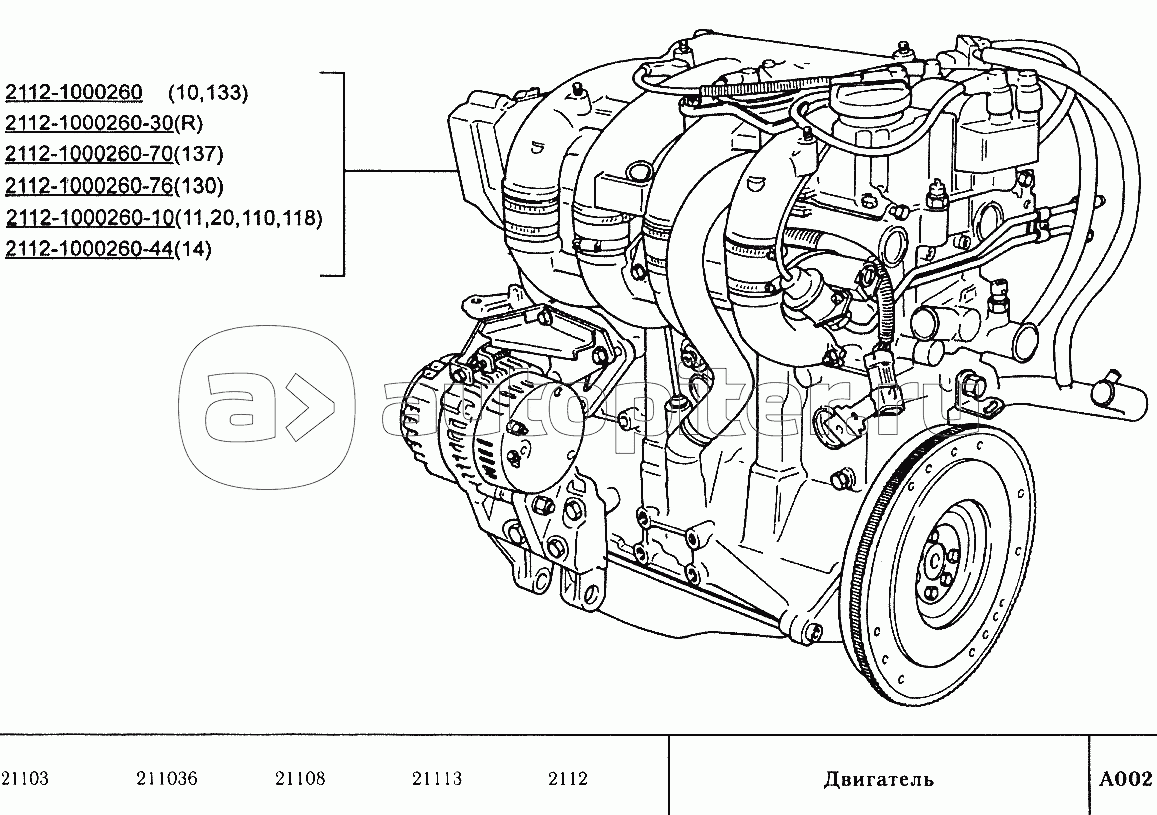 2112-1000260 (10,133)
2112-1000260-30(R)
2112-1000260-70(137)
2112-1000260-76(130)
2112-1000260-10(11,20,110,118)
2112-1000260-44(14)

autopiter.ru

21103 211036 21108 21113 2112

Двигатель

A002