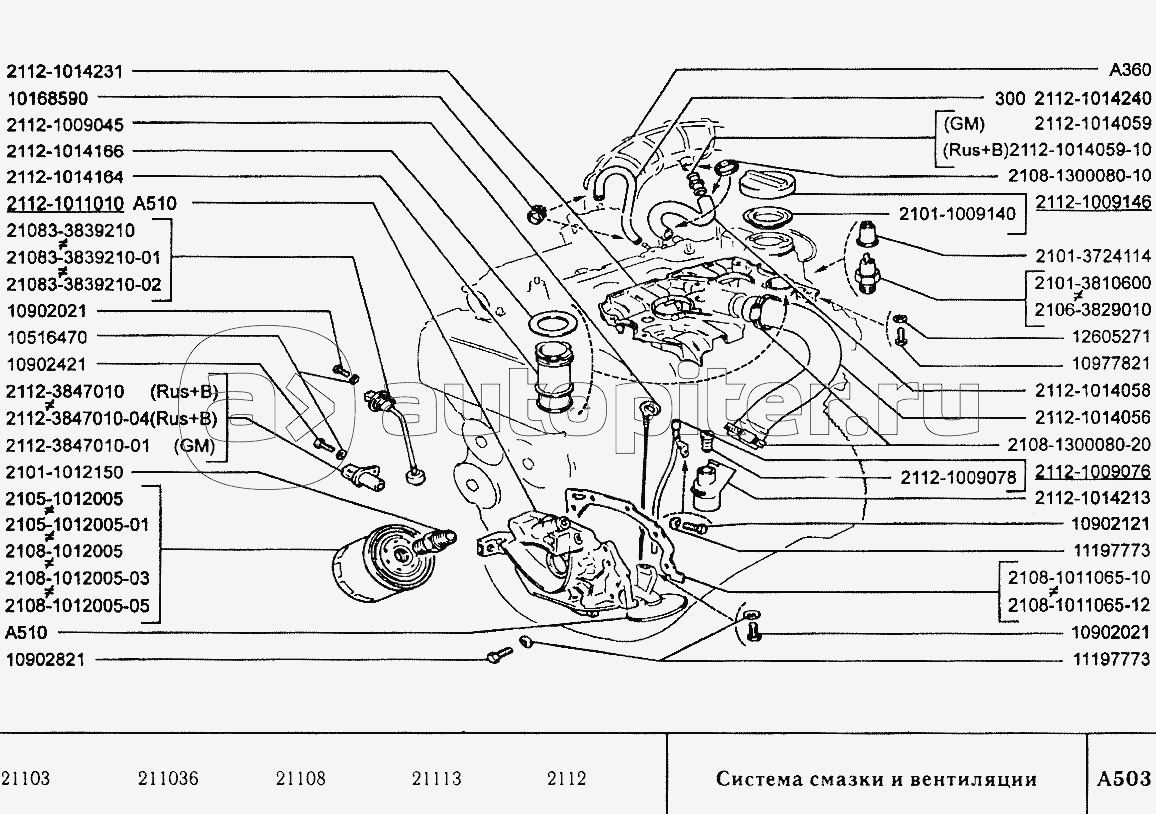 2112-1014231
10168590
2112-1009045
2112-1014166
2112-1014164
2112-1011010 A510
21083-3839210
21083-3839210-01
21083-3839210-02
10902021
10516470
10902421
2112-3847010 (Rus+B)
2112-3847010-04(Rus+B)
2112-3847010-01 (GM)
2101-1012150
2105-1012005
2105-1012005-01
2108-1012005
2108-1012005-03
2108-1012005-05
A510
10902821

A360
300 2112-1014240
(GM) 2112-1014059
(Rus+B)2112-1014059-10
2108-1300080-10
2101-1009140 2112-1009146
2101-3724114
2101-3810600
2106-3829010
12605271
10977821
2112-1014058
2112-1014056
2108-1300080-20
2112-1009078 2112-1009076
2112-1014213
10902121
11197773
2108-1011065-10
2108-1011065-12
10902021
11197773

autopiter.ru

21103 211036 21108 21113 2112 Система смазки и вентиляции A503