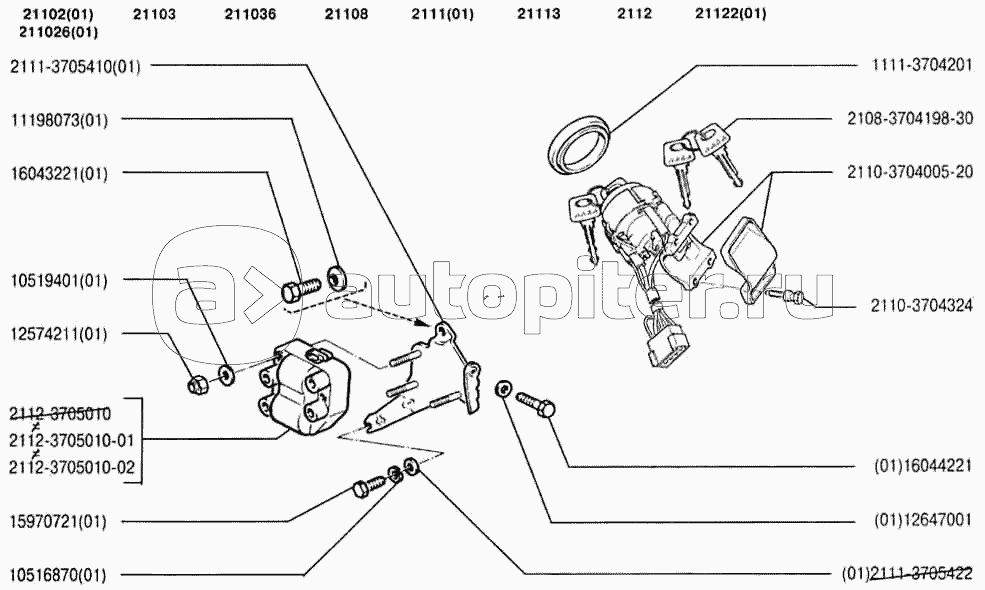 21102(01) 21103 211036 21108 2111(01) 21113 2112 21122(01)
211026(01)

2111-3705410(01)
11198073(01)
16043221(01)
10519401(01)
12574211(01)
2112-3705010
2112-3705010-01
2112-3705010-02
15970721(01)
10516870(01)

1111-3704201
2108-3704198-30
2110-3704005-20
2110-3704324
(01)16044221
(01)12647001
(01)2111-3705422

autopiter.ru