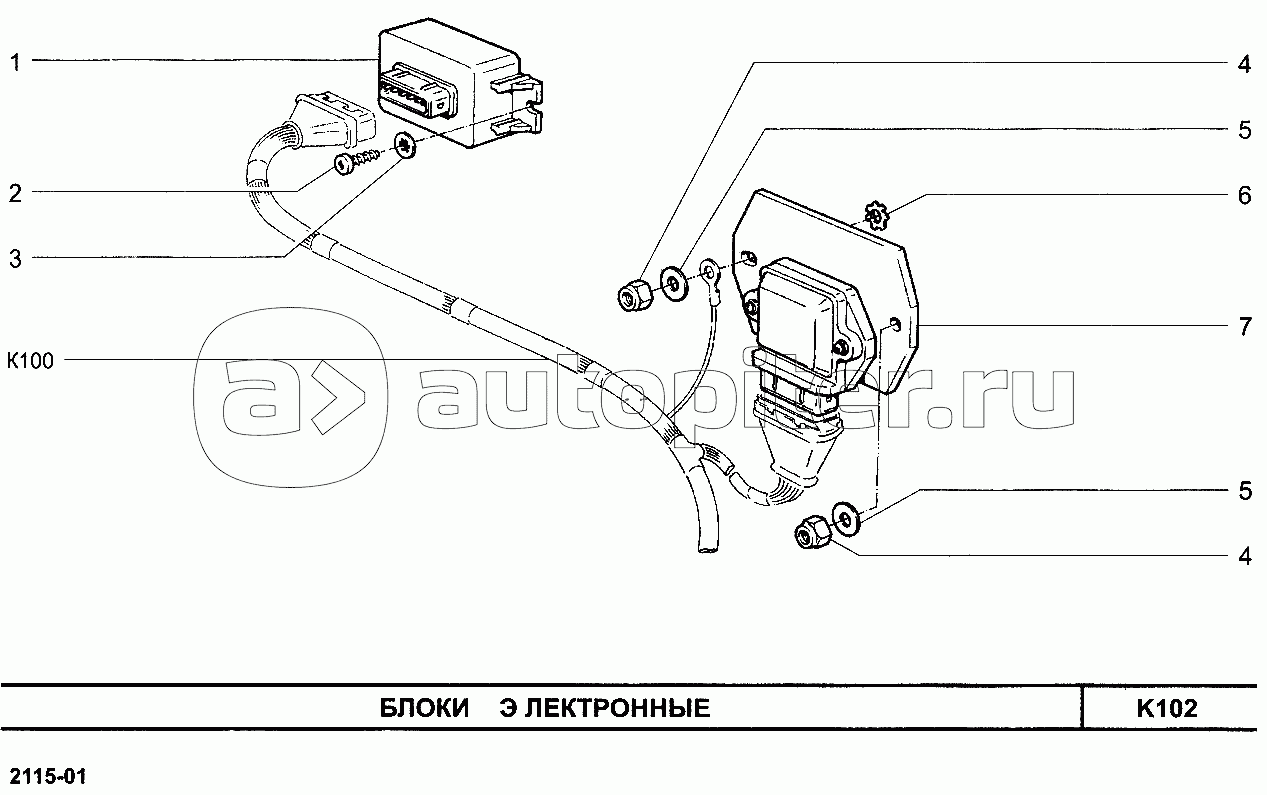 1
2
3
K100
4
5
6
7
5
4
autopiter.ru

БЛОКИ Э ЛЕКТРОННЫЕ

K102

2115-01