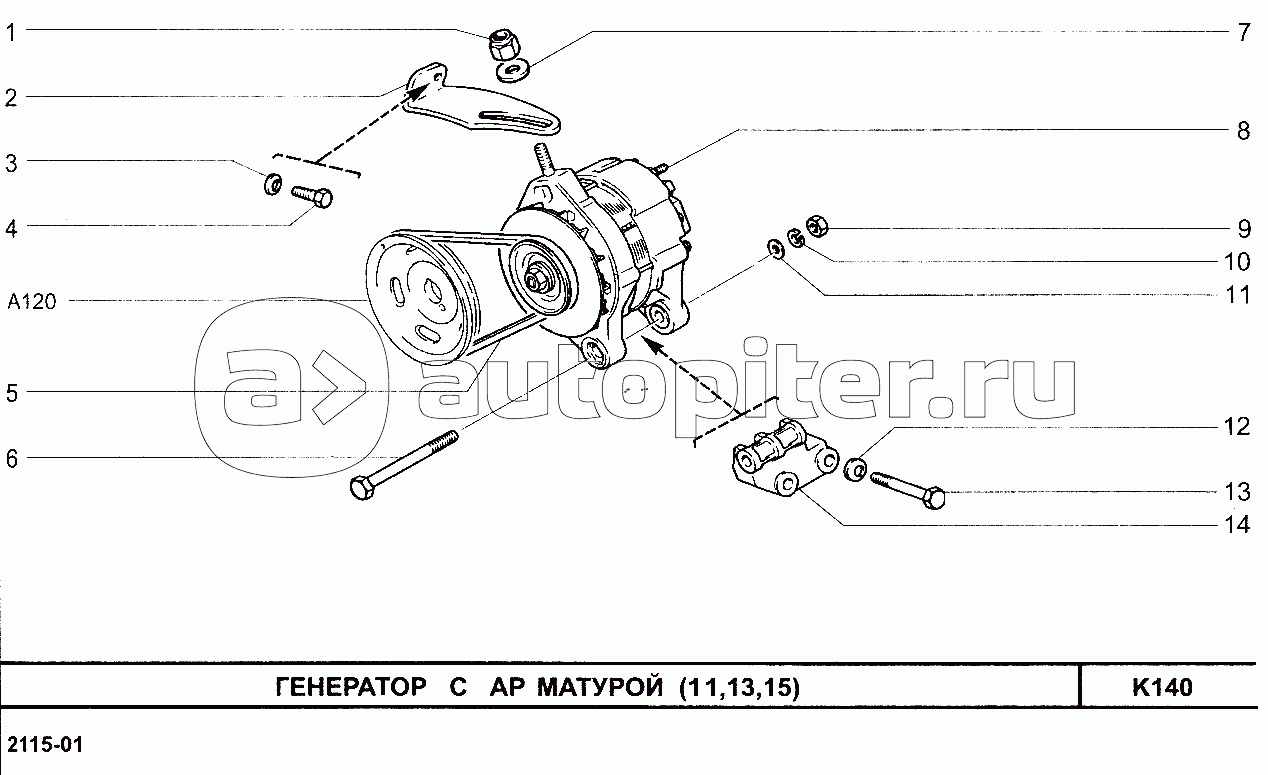 1
2
3
4
A120
5
6
7
8
9
10
11
12
13
14

autopiter.ru

ГЕНЕРАТОР С АР МАТУРОЙ (11,13,15)

K140

2115-01