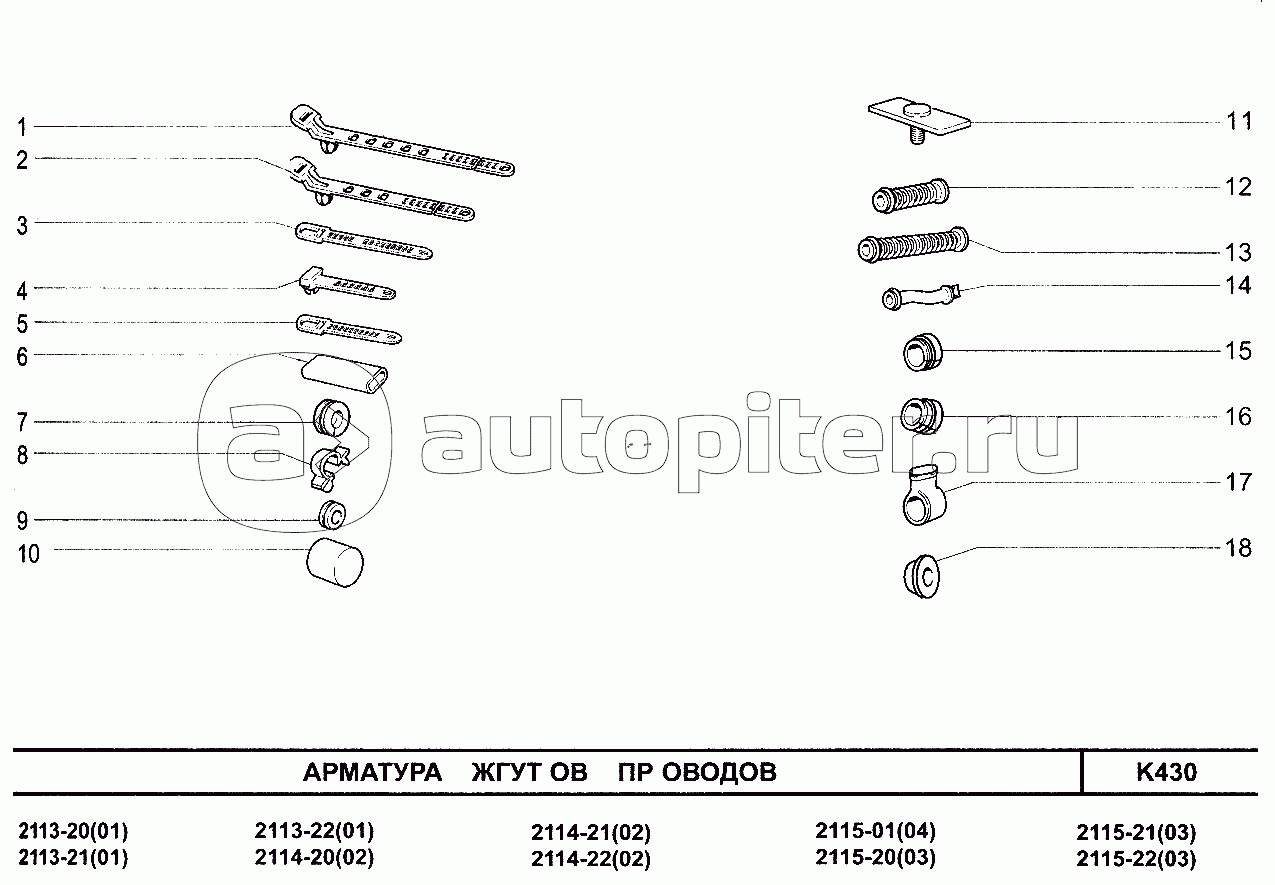 1
2
3
4
5
6
7
8
9
10

11
12
13
14
15
16
17
18

autopiter.ru

АРМАТУРА ЖГУТ ОВ ПР ОВОДОВ

K430

2113-20(01)
2113-21(01)

2113-22(01)
2114-20(02)

2114-21(02)
2114-22(02)

2115-01(04)
2115-20(03)

2115-21(03)
2115-22(03)