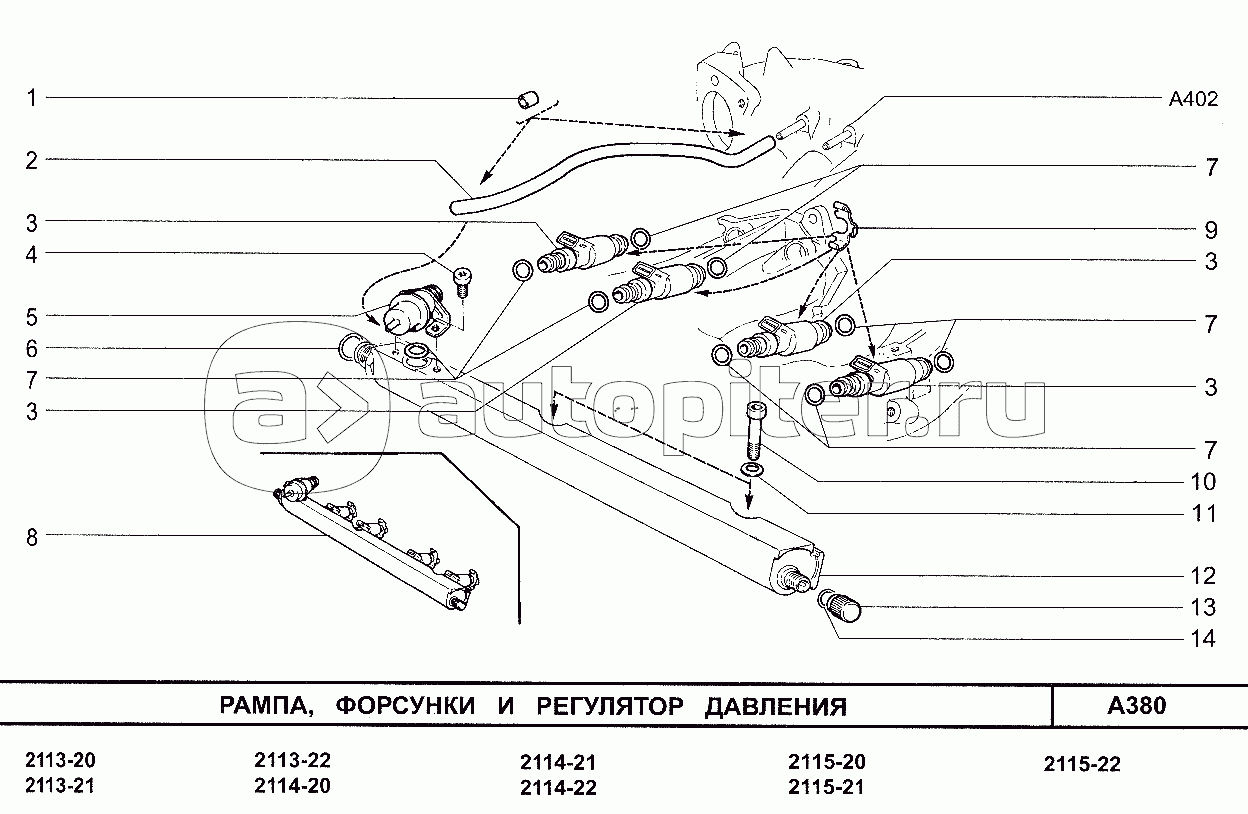 1
2
3
4
5
6
7
3
8

A402
7
9
3
7
3
7
10
11
12
13
14

autopiter.ru

РАМПА, ФОРСУНКИ И РЕГУЛЯТОР ДАВЛЕНИЯ

A380

2113-20
2113-21

2113-22
2114-20

2114-21
2114-22

2115-20
2115-21

2115-22