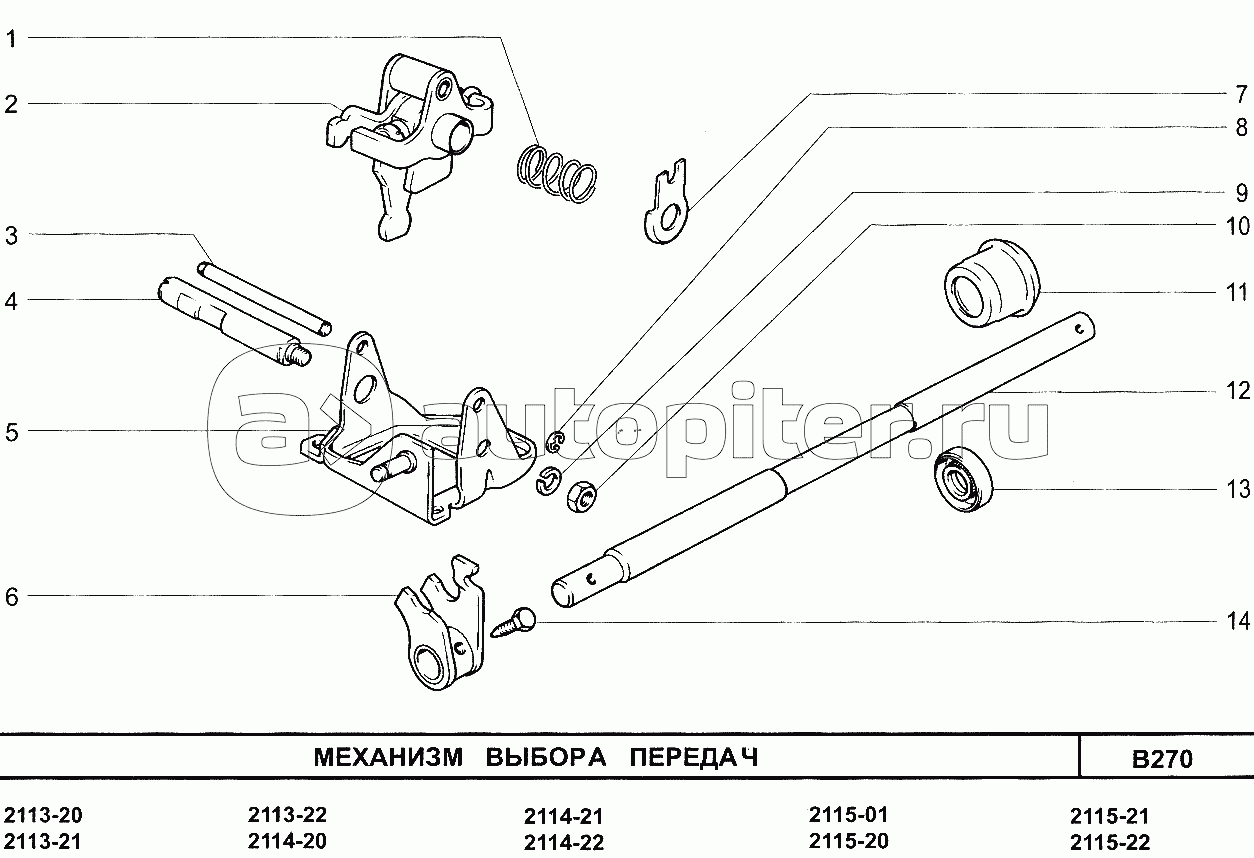 1
2
3
4
5
6
7
8
9
10
11
12
13
14

autopiter.ru

МЕХАНИЗМ ВЫБОРА ПЕРЕДАЧ

B270

2113-20
2113-21
2113-22
2114-20
2114-21
2114-22
2115-01
2115-20
2115-21
2115-22