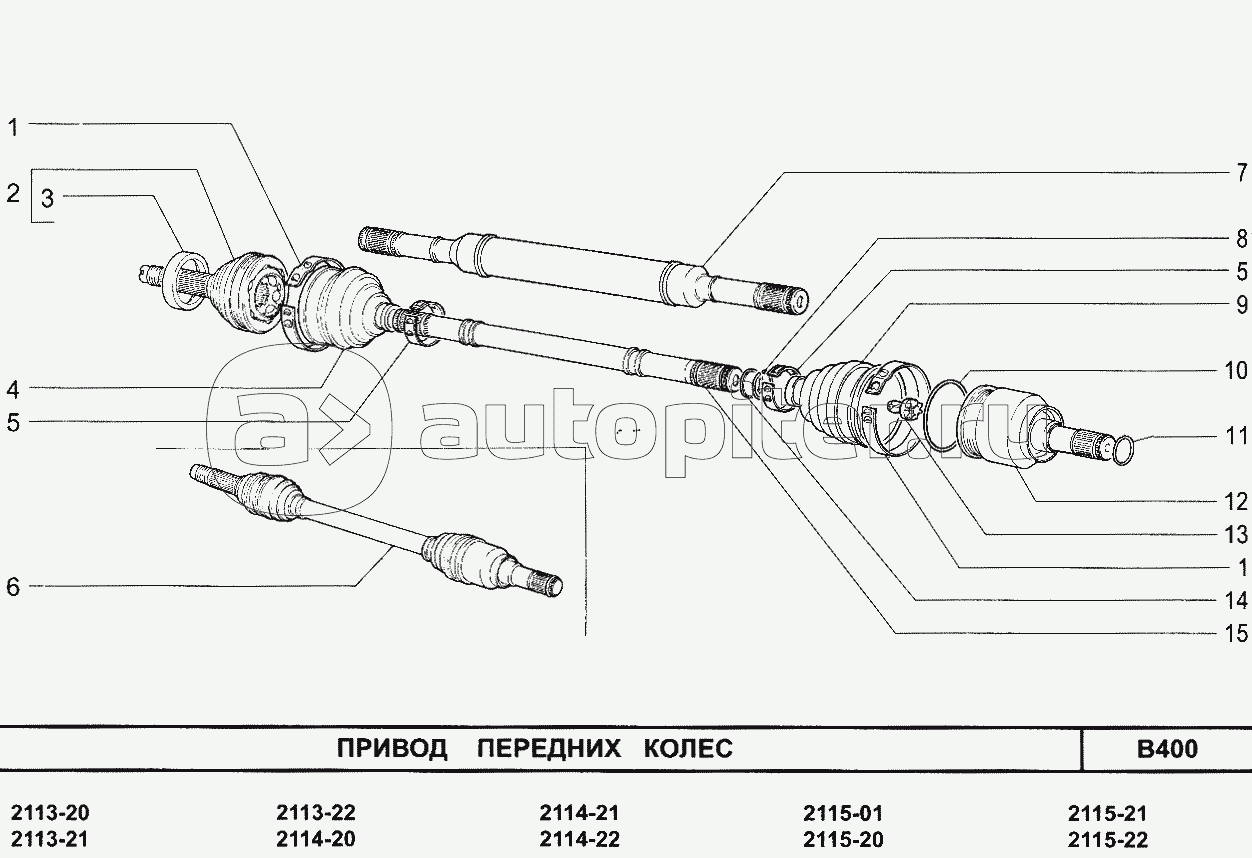 1
2
3
4
5
6
7
8
5
9
10
11
12
13
1
14
15

autopiter.ru

ПРИВОД ПЕРЕДНИХ КОЛЕС

B400

2113-20
2113-21

2113-22
2114-20

2114-21
2114-22

2115-01
2115-20

2115-21
2115-22