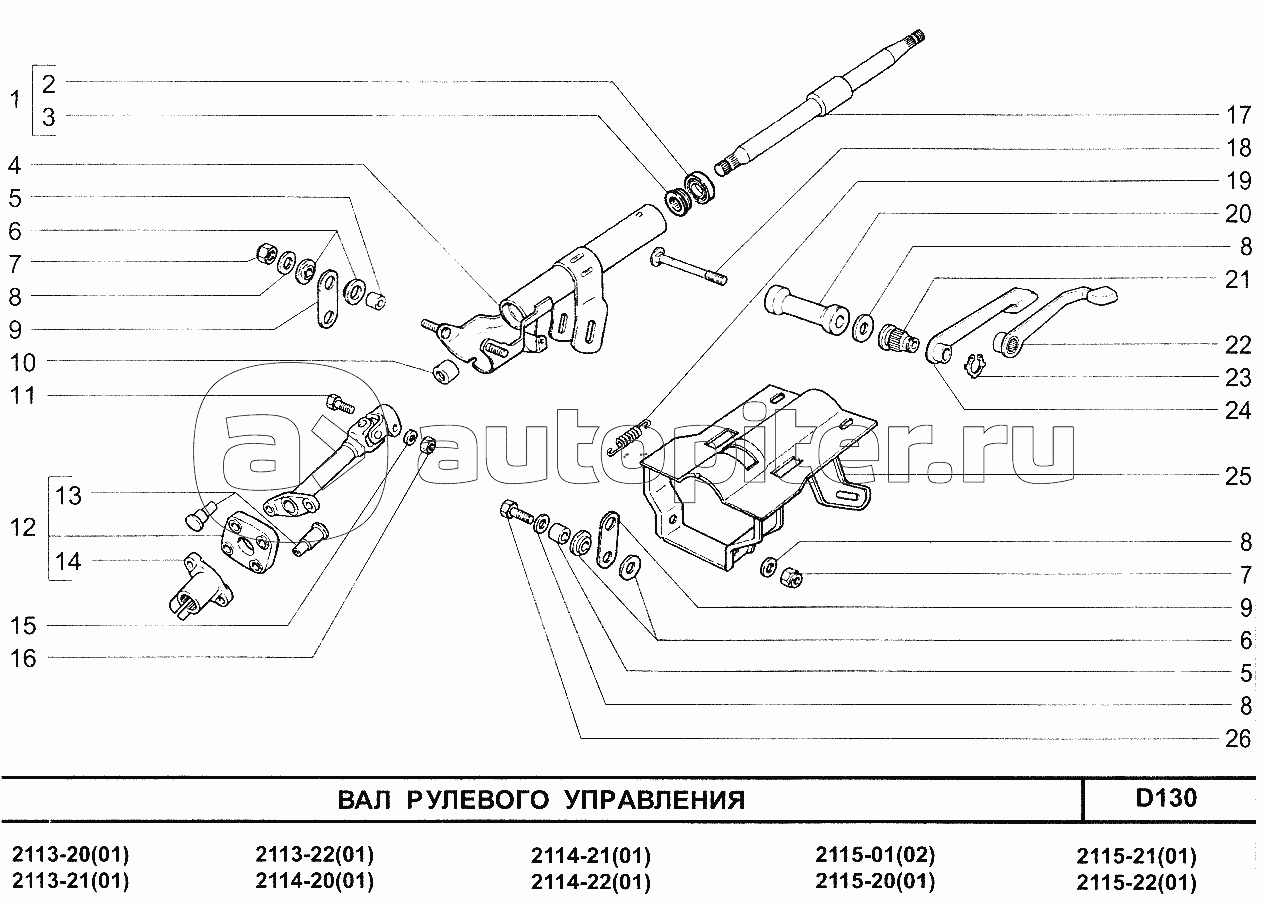 1
2
3
4
5
6
7
8
9
10
11
12
13
14
15
16
17
18
19
20
8
21
22
23
24
25
8
7
9
6
5
8
26

autopiter.ru

ВАЛ РУЛЕВОГО УПРАВЛЕНИЯ

D130

2113-20(01)
2113-21(01)
2113-22(01)
2114-20(01)
2114-21(01)
2114-22(01)
2115-01(02)
2115-20(01)
2115-21(01)
2115-22(01)